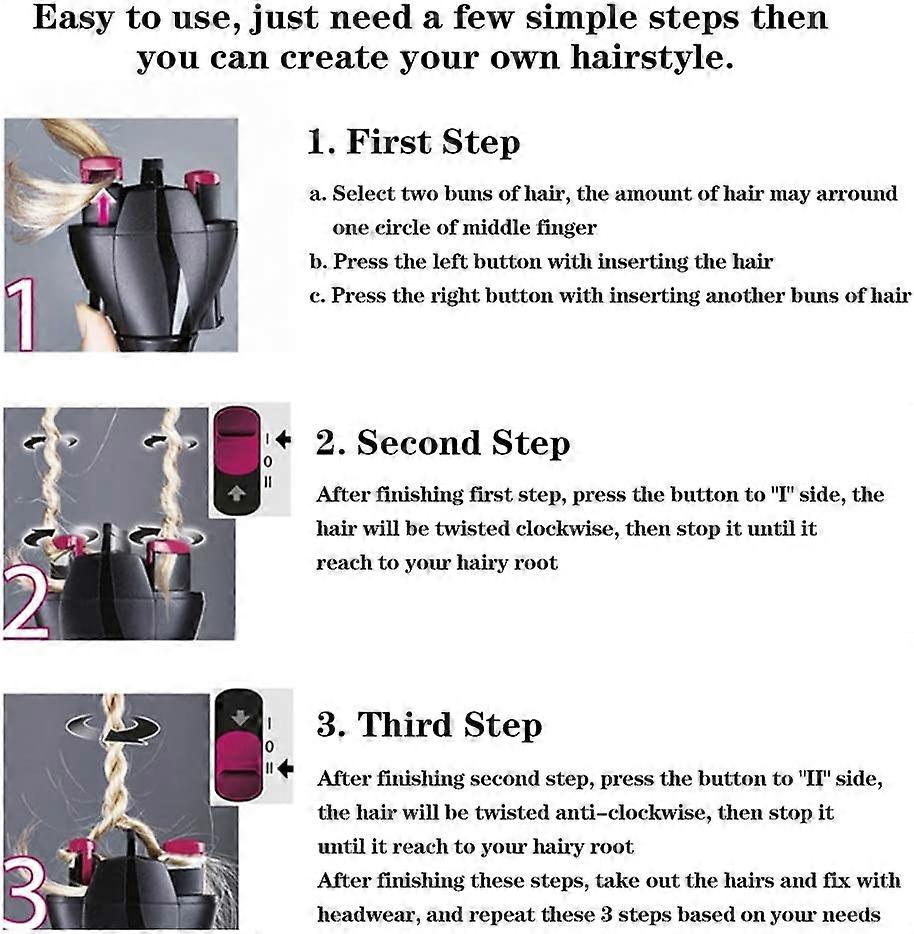 Easy to use, just need a few simple steps then you can create your own hairstyle.

1

1. First Step

a. Select two buns of hair, the amount of hair may arround one circle of middle finger

b. Press the left button with inserting the hair

c. Press the right button with inserting another buns of hair

2

I
0
II

2. Second Step

After finishing first step, press the button to "I" side, the hair will be twisted clockwise, then stop it until it reach to your hairy root

3

I
0
II

3. Third Step

After finishing second step, press the button to "II" side, the hair will be twisted anti-clockwise, then stop it until it reach to your hairy root

After finishing these steps, take out the hairs and fix with headwear, and repeat these 3 steps based on your needs