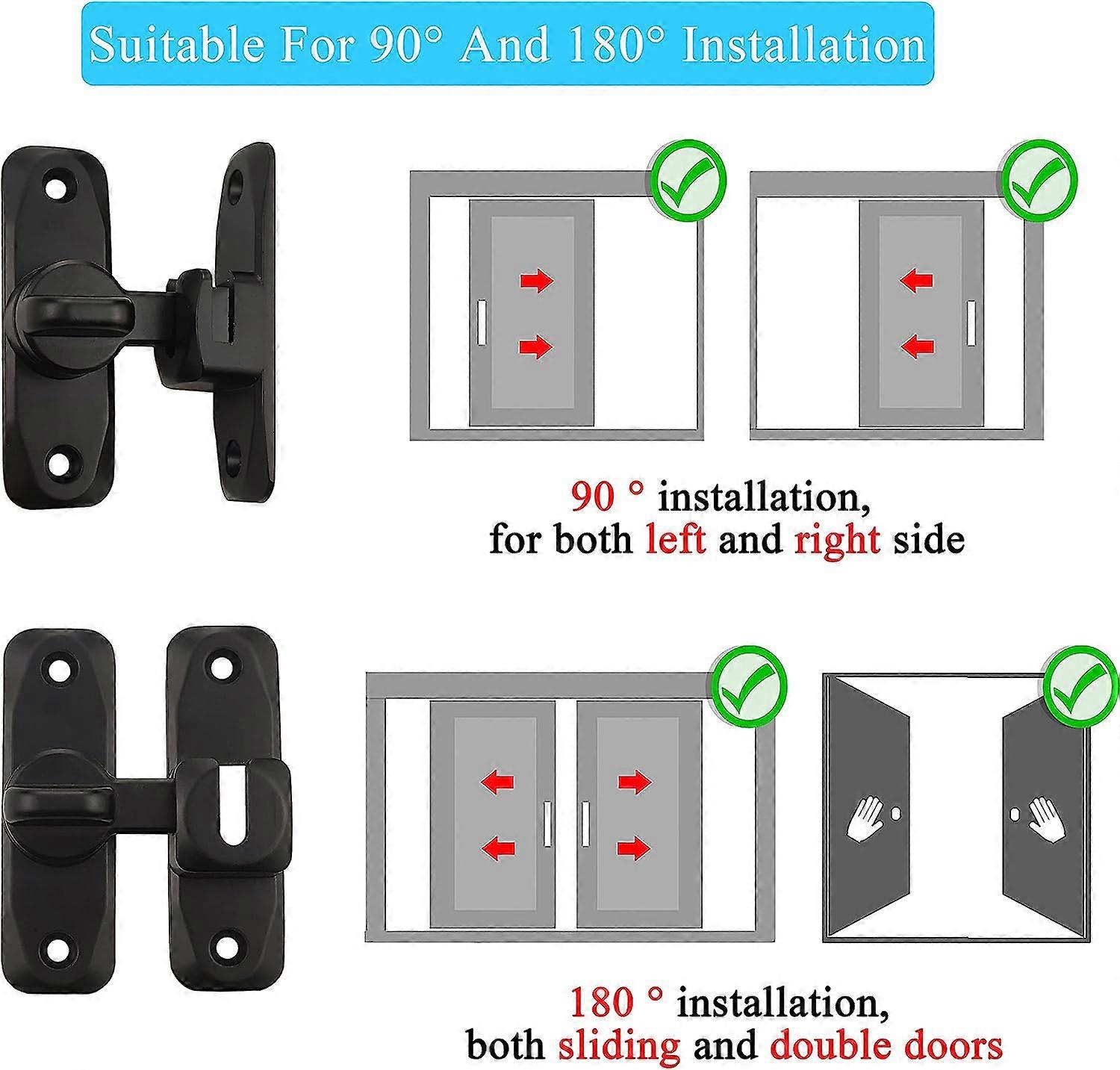 Suitable For 90° And 180° Installation

90 ° installation,
for both left and right side

180 ° installation,
both sliding and double doors