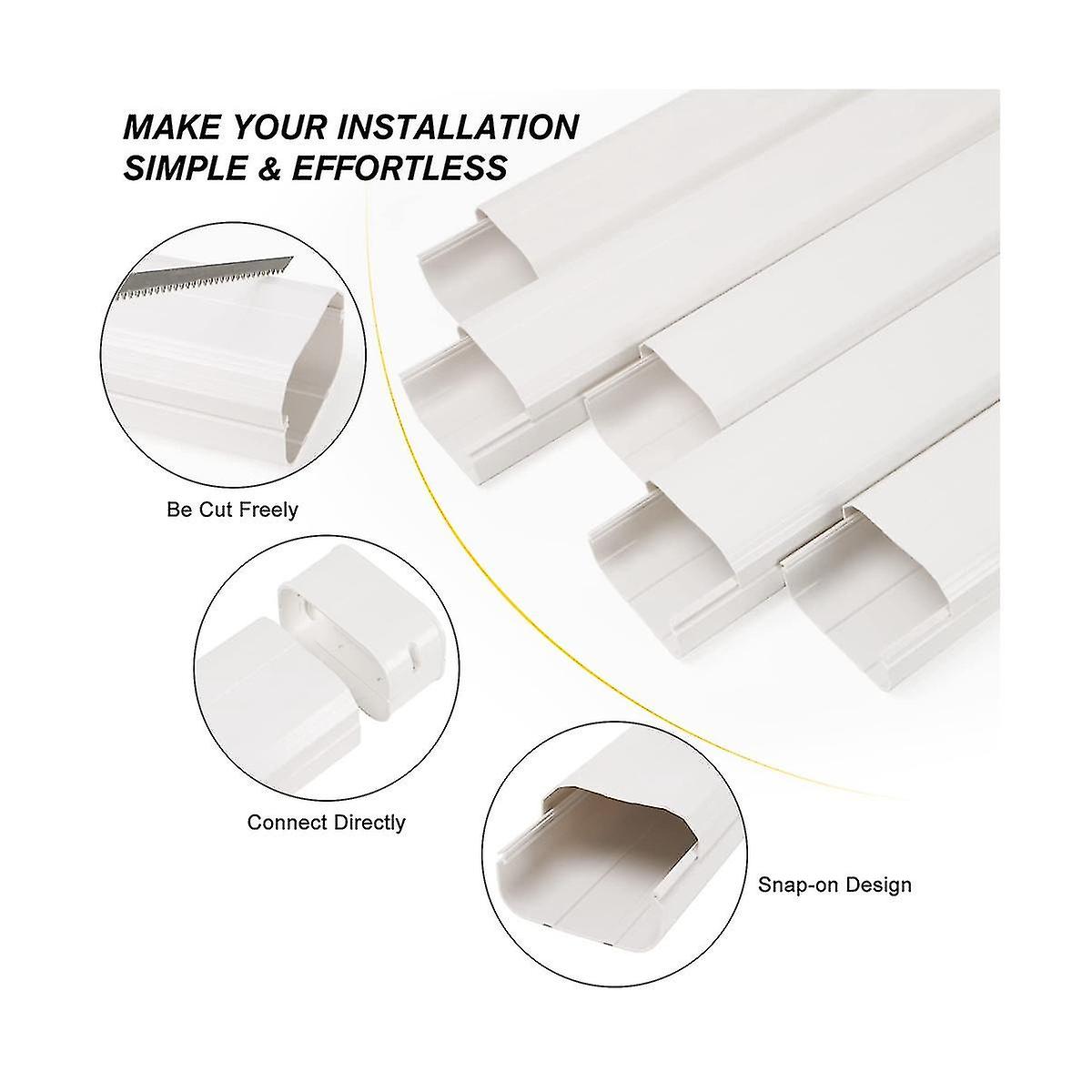 MAKE YOUR INSTALLATION SIMPLE & EFFORTLESS

Be Cut Freely

Connect Directly

Snap-on Design