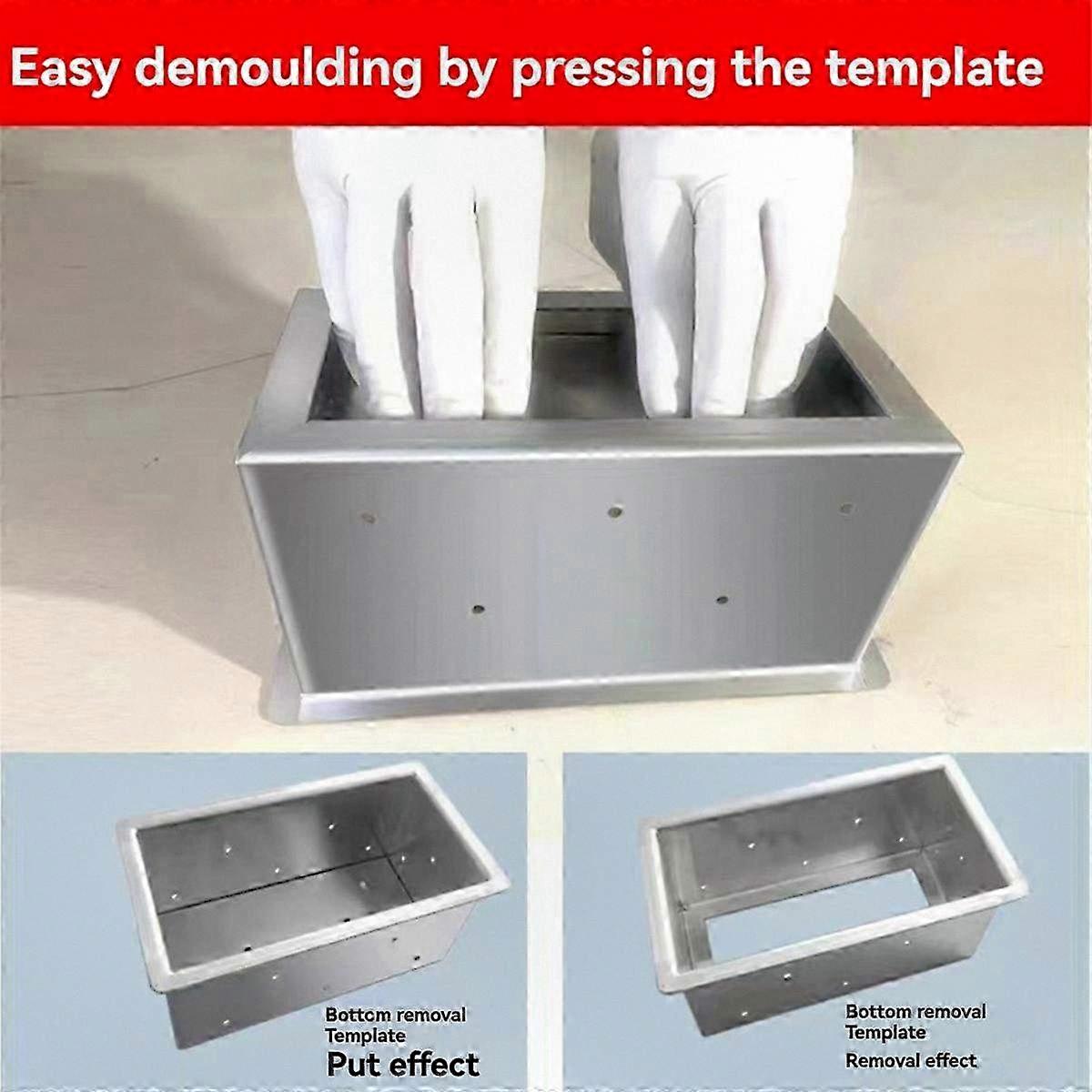 Easy demoulding by pressing the template

Bottom removal
Template
Put effect

Bottom removal
Template
Removal effect