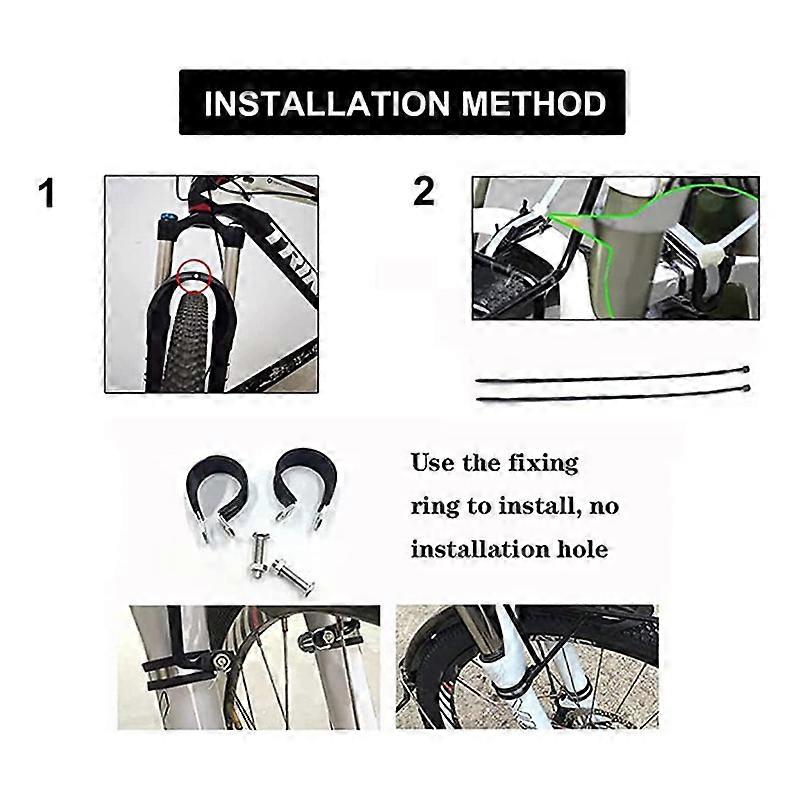 INSTALLATION METHOD

1

TRIN

2

Use the fixing ring to install, no installation hole