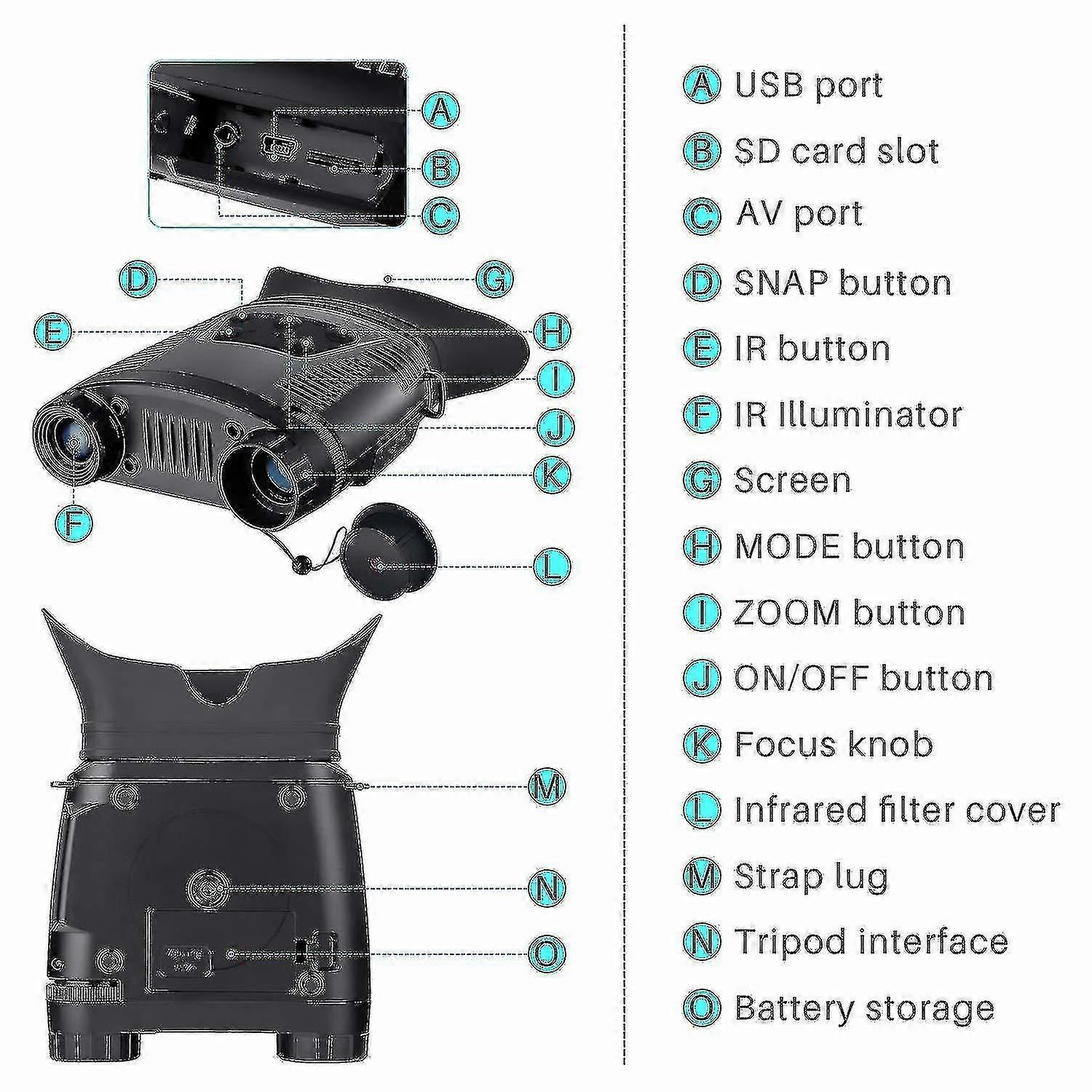 A
B
C
D
G
E
H
I
J
K
F
L
M
N
O

A USB port
B SD card slot
C AV port
D SNAP button
E IR button
F IR Illuminator
G Screen
H MODE button
I ZOOM button
J ON/OFF button
K Focus knob
L Infrared filter cover
M Strap lug
N Tripod interface
O Battery storage