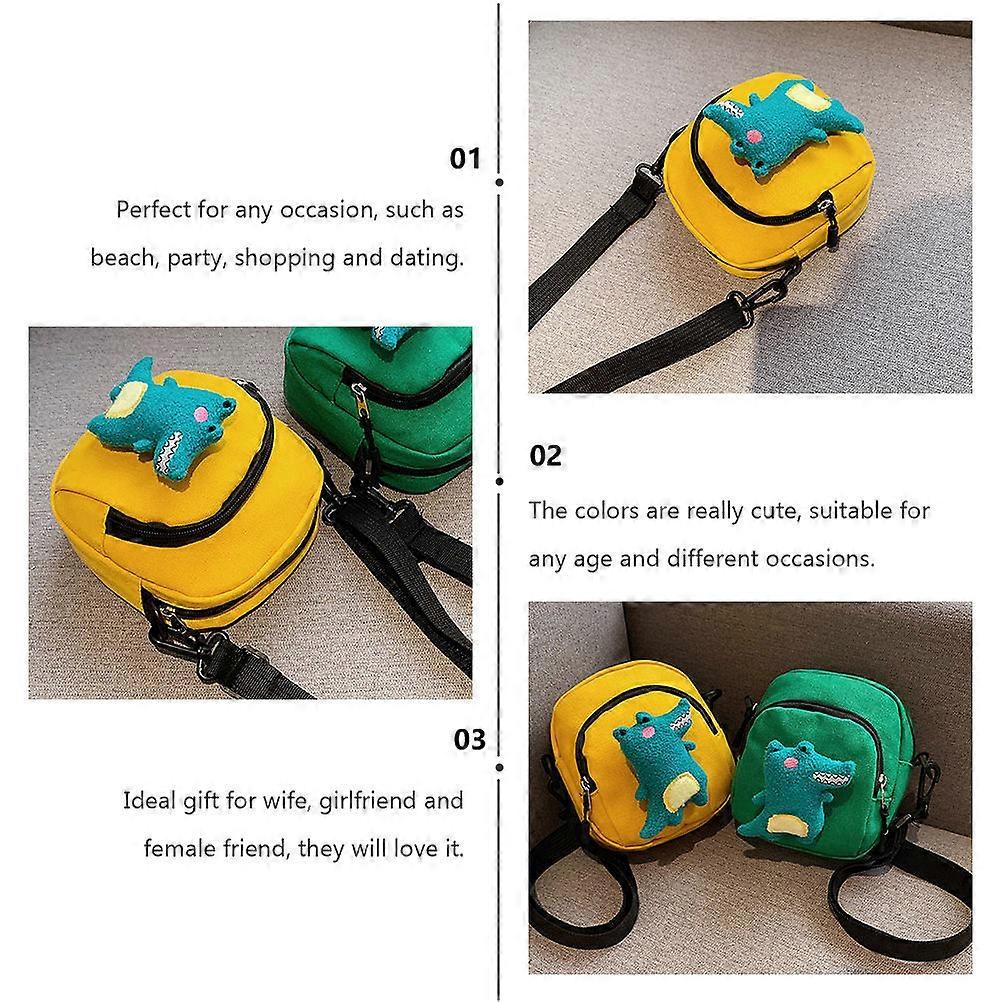 01

Perfect for any occasion, such as beach, party, shopping and dating.

02

The colors are really cute, suitable for any age and different occasions.

03

Ideal gift for wife, girlfriend and female friend, they will love it.