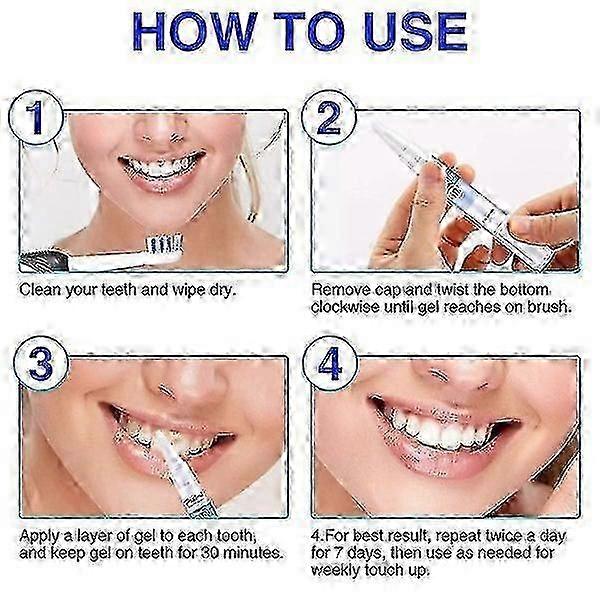 HOW TO USE

1

Clean your teeth and wipe dry.

2

Remove cap and twist the bottom clockwise until gel reaches on brush.

3

Apply a layer of gel to each tooth, and keep gel on teeth for 30 minutes.

4

4.For best result, repeat twice a day for 7 days, then use as needed for weekly touch up.