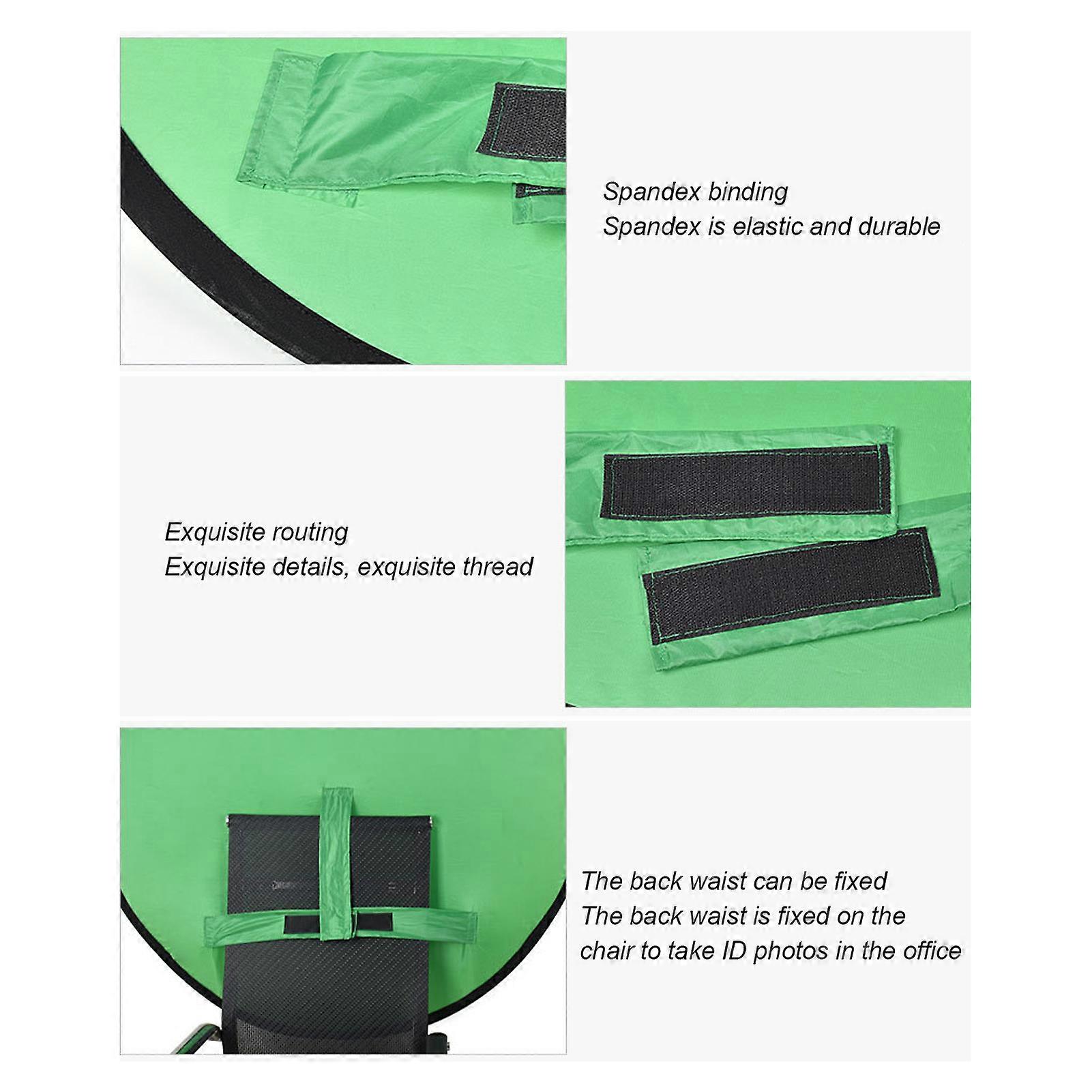 Spandex binding
Spandex is elastic and durable

Exquisite routing
Exquisite details, exquisite thread

The back waist can be fixed
The back waist is fixed on the chair to take ID photos in the office