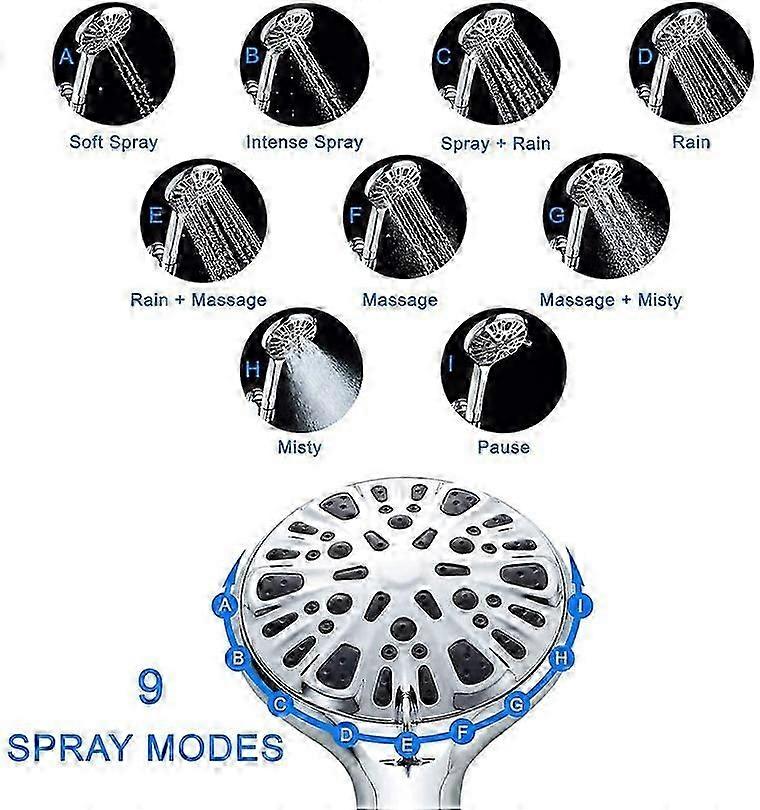 A
Soft Spray

B
Intense Spray

C
Spray + Rain

D
Rain

E
Rain + Massage

F
Massage

G
Massage + Misty

H
Misty

I
Pause

A
B
C
D
E
F
G
H
I

9
SPRAY MODES