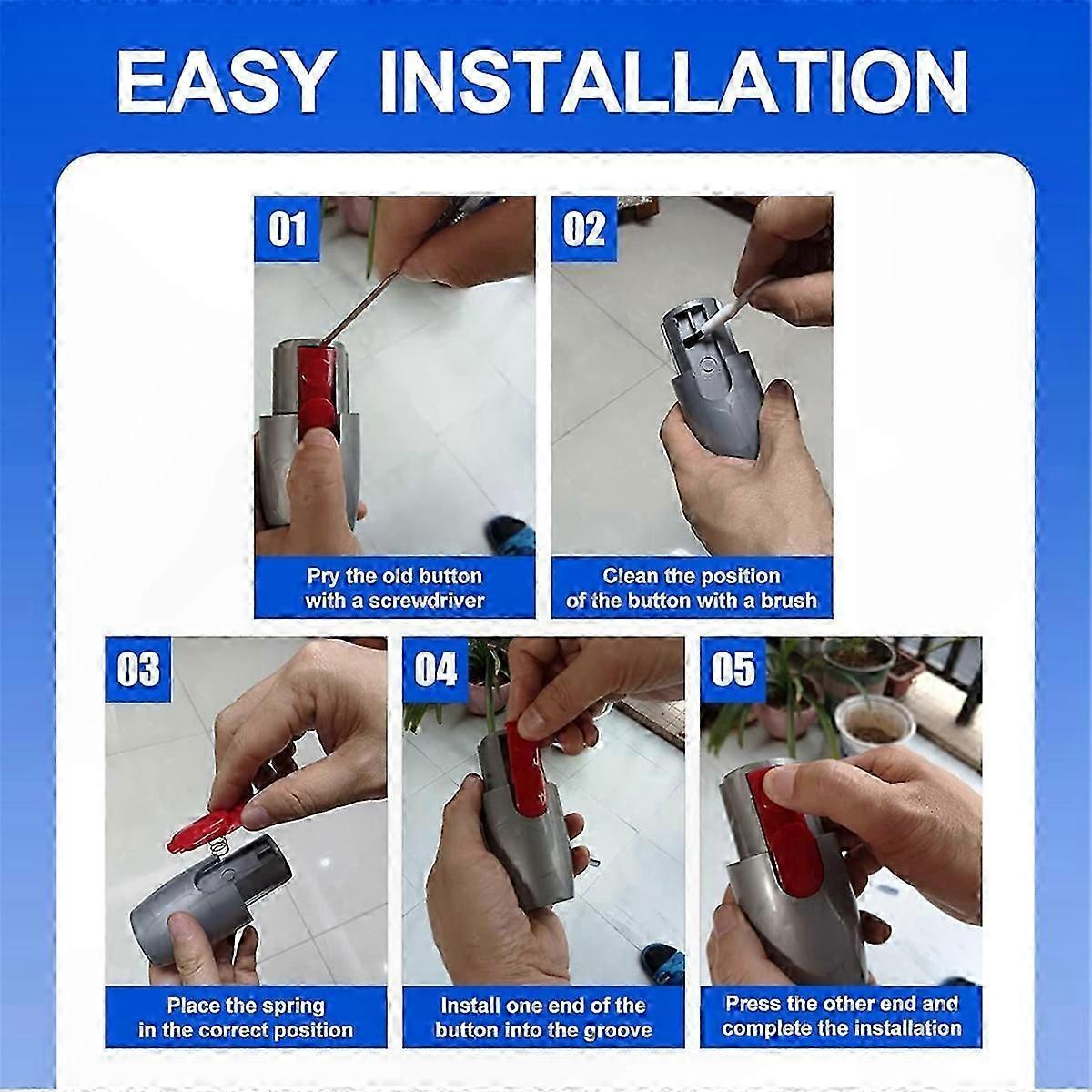 EASY INSTALLATION

01

Pry the old button with a screwdriver

02

Clean the position of the button with a brush

03

Place the spring in the correct position

04

Install one end of the button into the groove

05

Press the other end and complete the installation