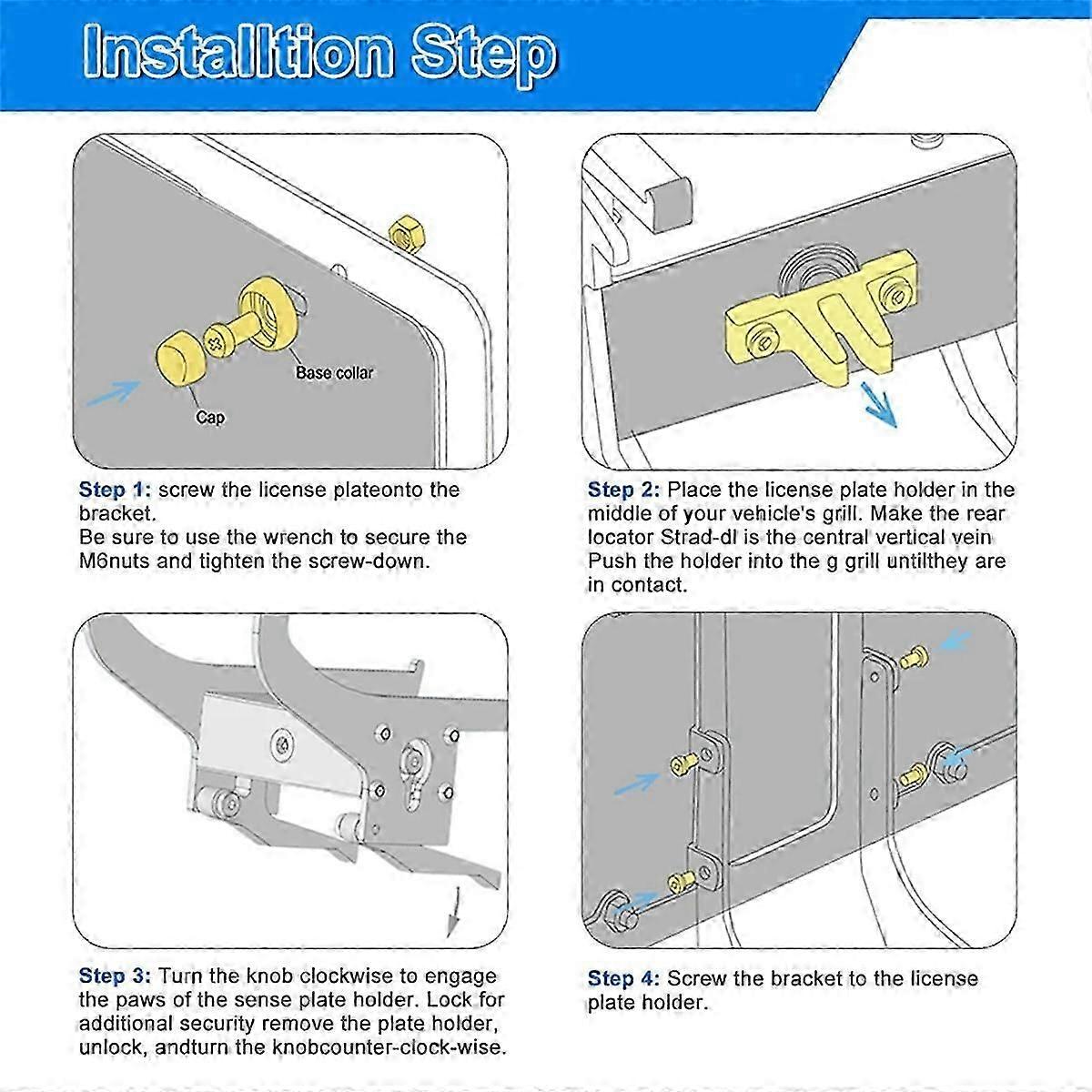 Installtion Step

Base collar

Cap

Step 1: screw the license plateonto the bracket.
Be sure to use the wrench to secure the M6nuts and tighten the screw-down.

Step 2: Place the license plate holder in the middle of your vehicle's grill. Make the rear locator Strad-dl is the central vertical vein Push the holder into the g grill untilthey are in contact.

Step 3: Turn the knob clockwise to engage the paws of the sense plate holder. Lock for additional security remove the plate holder, unlock, andturn the knobcounter-clock-wise.

Step 4: Screw the bracket to the license plate holder.