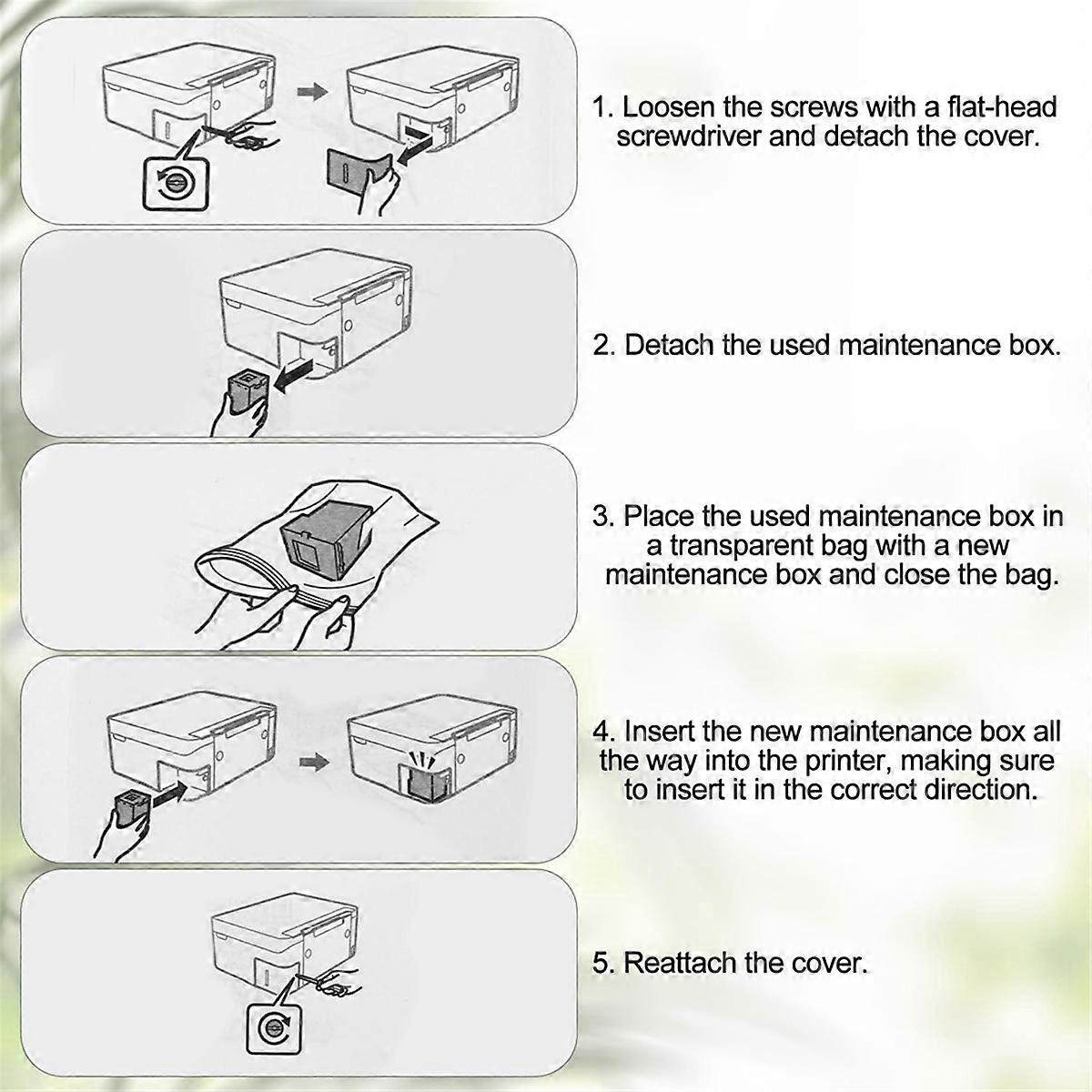 1. Loosen the screws with a flat-head screwdriver and detach the cover.

2. Detach the used maintenance box.

3. Place the used maintenance box in a transparent bag with a new maintenance box and close the bag.

4. Insert the new maintenance box all the way into the printer, making sure to insert it in the correct direction.

5. Reattach the cover.