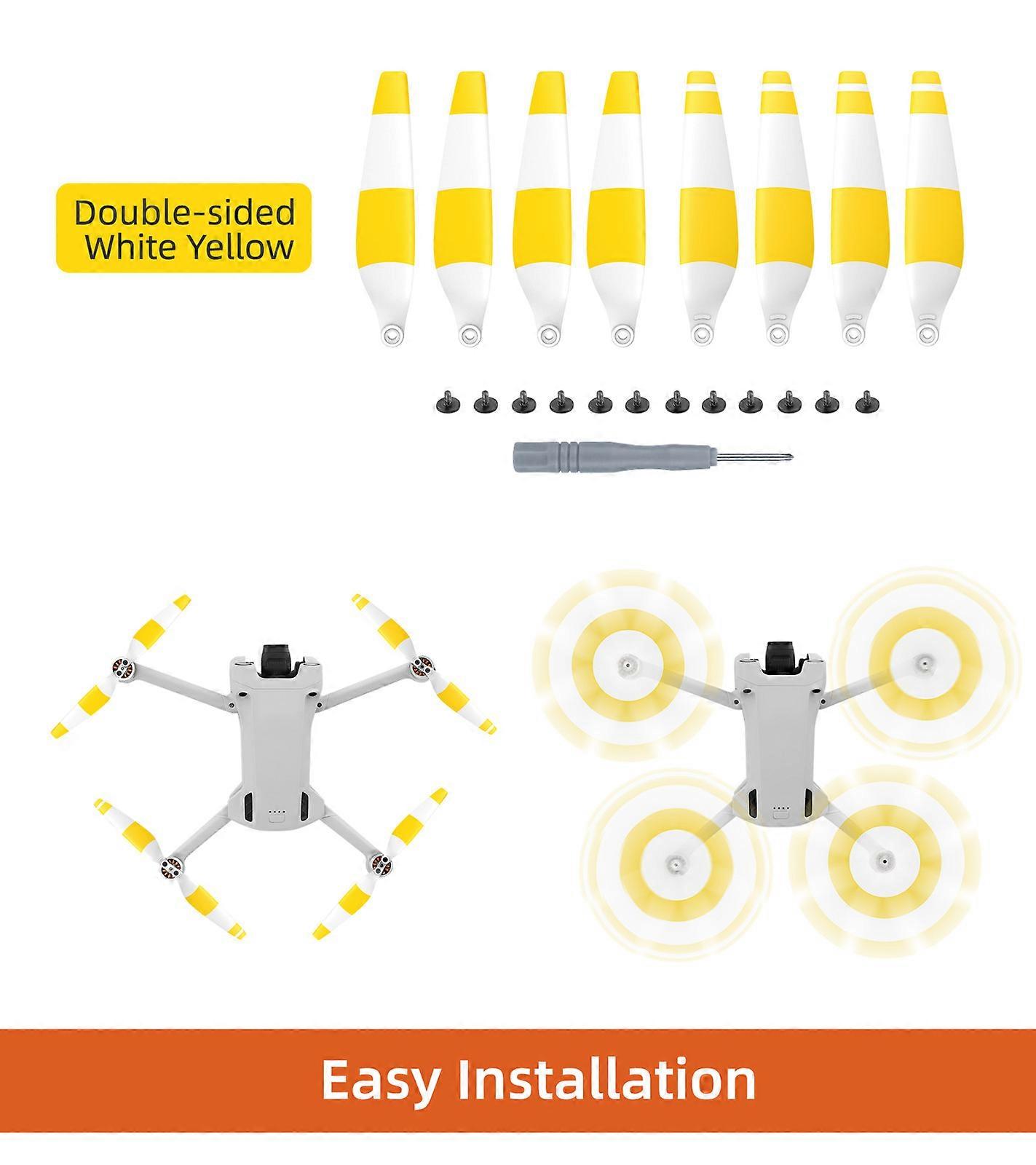 Double-sided White Yellow

Easy Installation