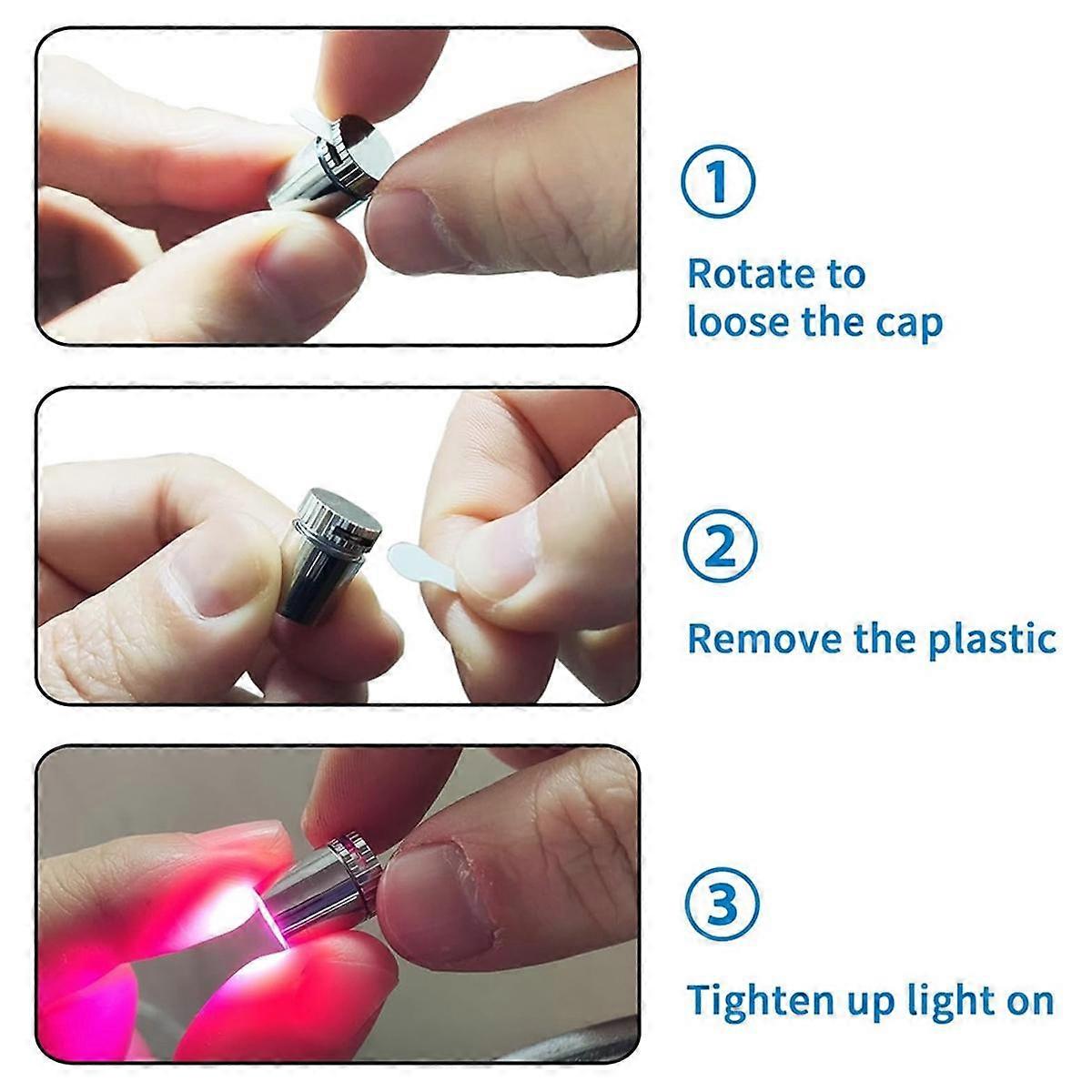 ①

Rotate to loose the cap

②

Remove the plastic

③

Tighten up light on