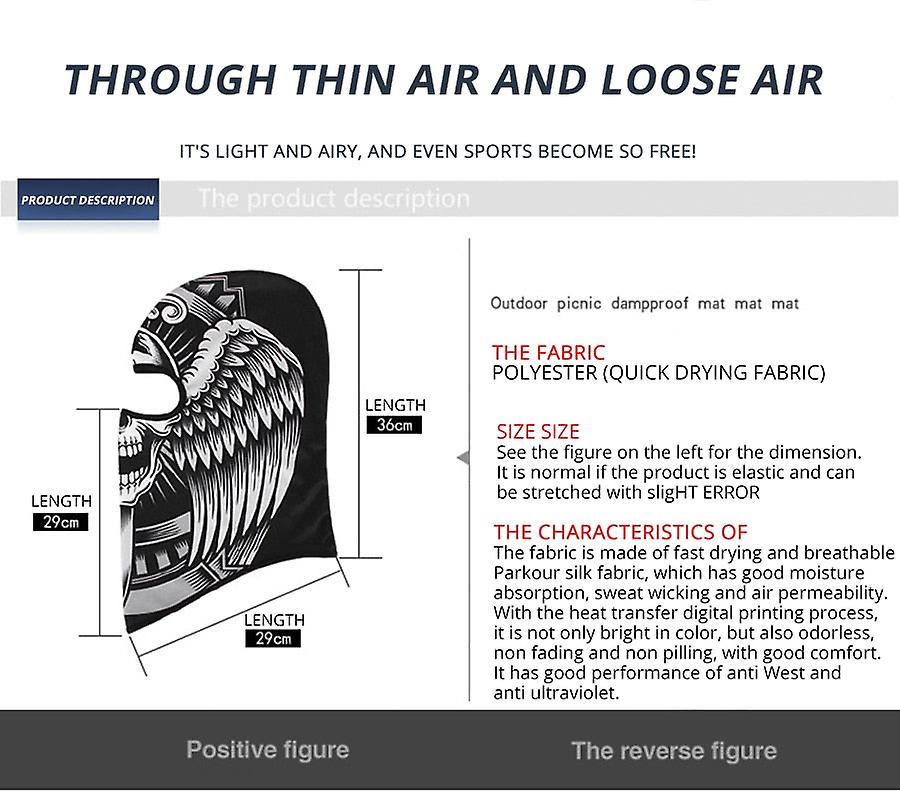 THROUGH THIN AIR AND LOOSE AIR

IT'S LIGHT AND AIRY, AND EVEN SPORTS BECOME SO FREE!

PRODUCT DESCRIPTION

The product description

LENGTH
36cm

LENGTH
29cm

LENGTH
29cm

Outdoor picnic dampproof mat mat mat

THE FABRIC
POLYESTER (QUICK DRYING FABRIC)

SIZE SIZE
See the figure on the left for the dimension. It is normal if the product is elastic and can be stretched with sligHT ERROR

THE CHARACTERISTICS OF
The fabric is made of fast drying and breathable Parkour silk fabric, which has good moisture absorption, sweat wicking and air permeability. With the heat transfer digital printing process, it is not only bright in color, but also odorless, non fading and non pilling, with good comfort. It has good performance of anti West and anti ultraviolet.

Positive figure

The reverse figure