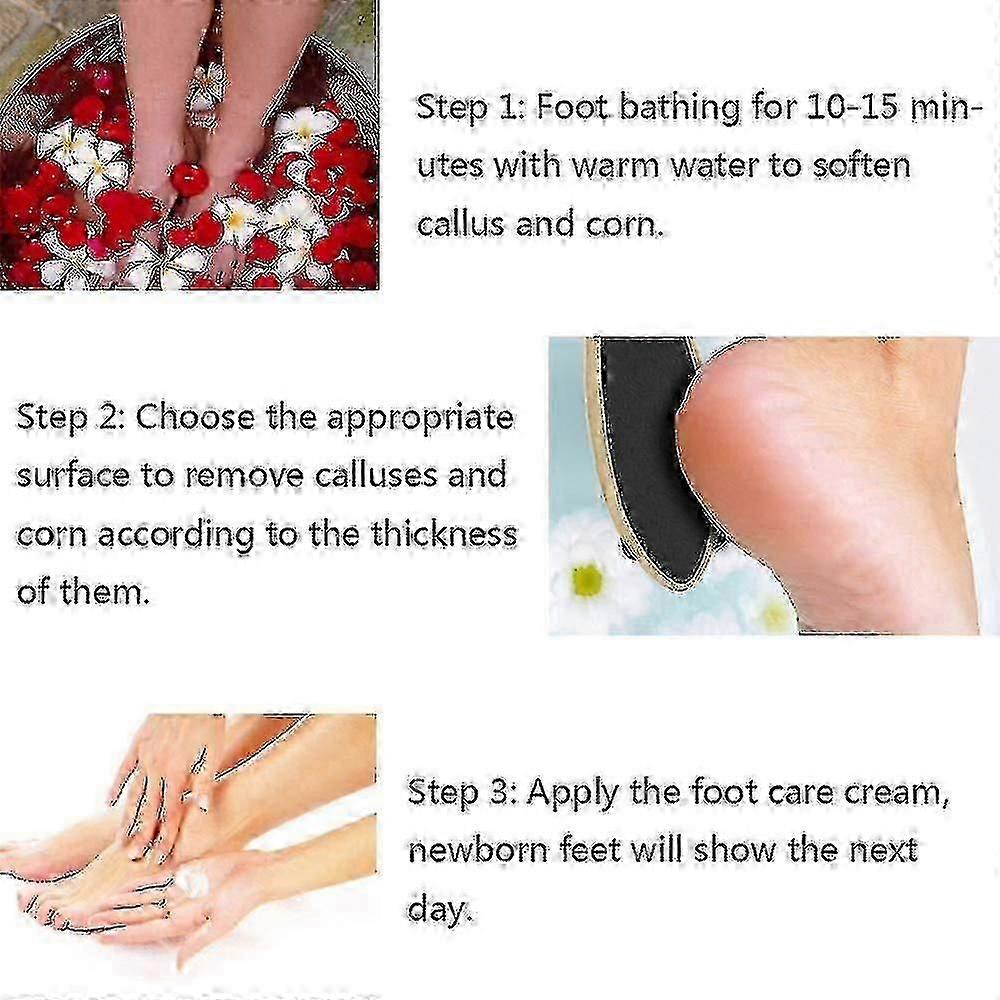 Step 1: Foot bathing for 10-15 minutes with warm water to soften callus and corn.

Step 2: Choose the appropriate surface to remove calluses and corn according to the thickness of them.

Step 3: Apply the foot care cream, newborn feet will show the next day.