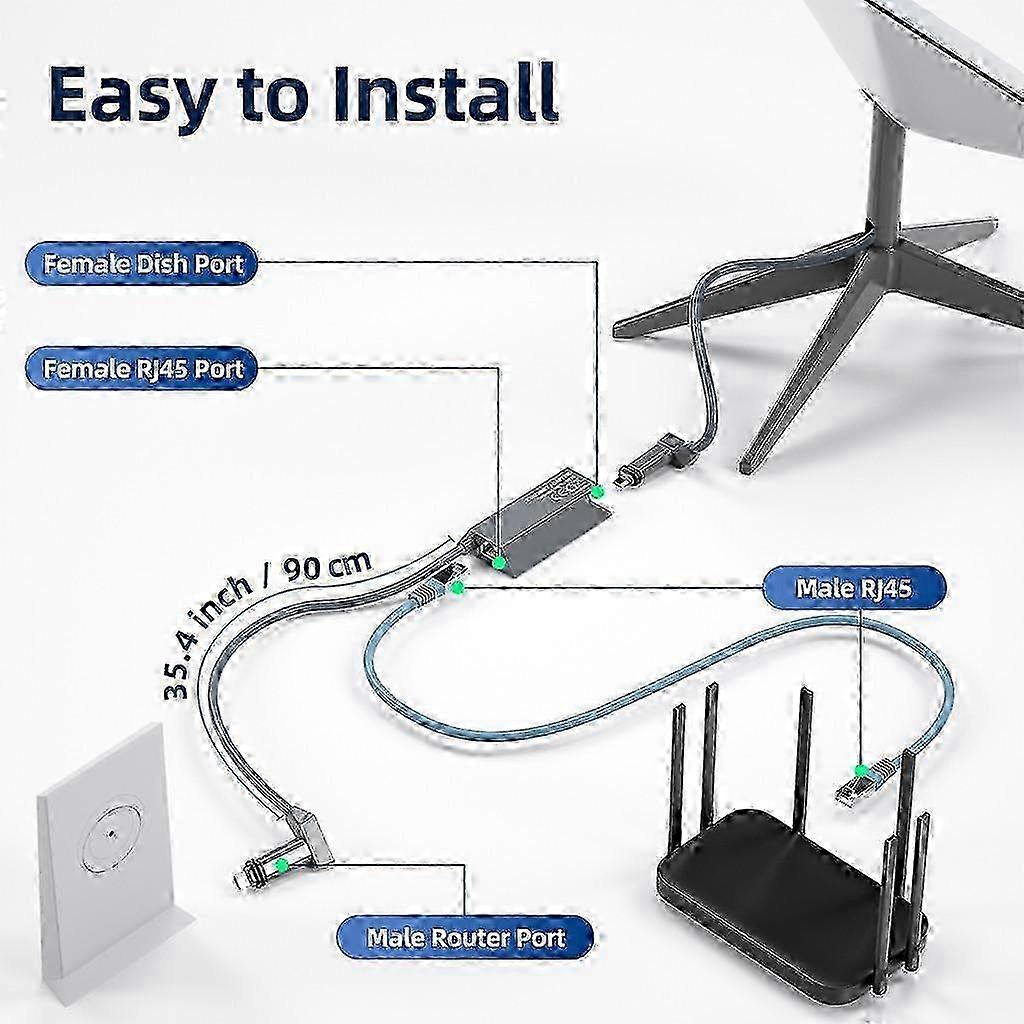 Easy to Install

Female Dish Port

Female RJ45 Port

35.4 inch / 90 cm

Male RJ45

Male Router Port