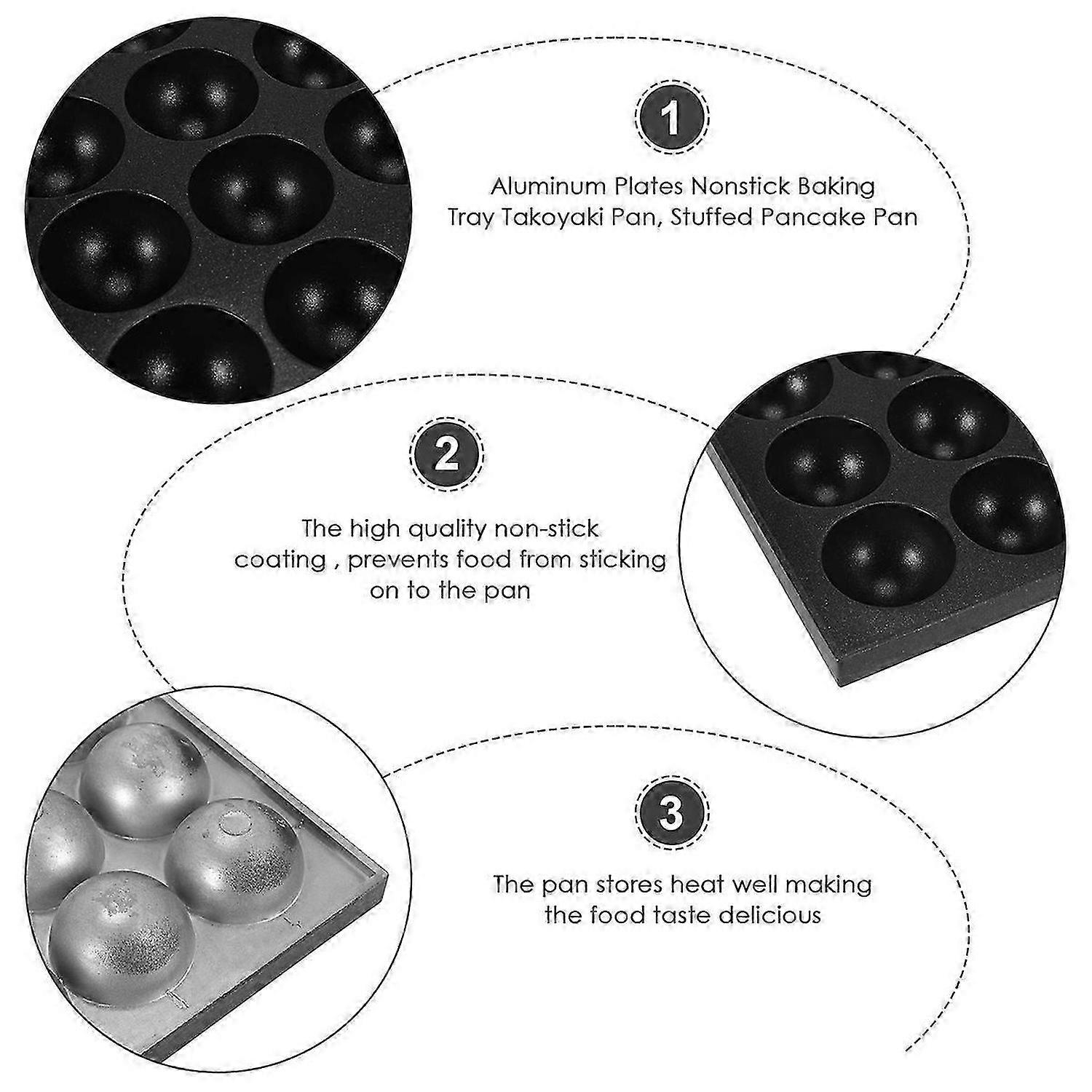 1

Aluminum Plates Nonstick Baking Tray Takoyaki Pan, Stuffed Pancake Pan

2

The high quality non-stick coating , prevents food from sticking on to the pan

3

The pan stores heat well making the food taste delicious