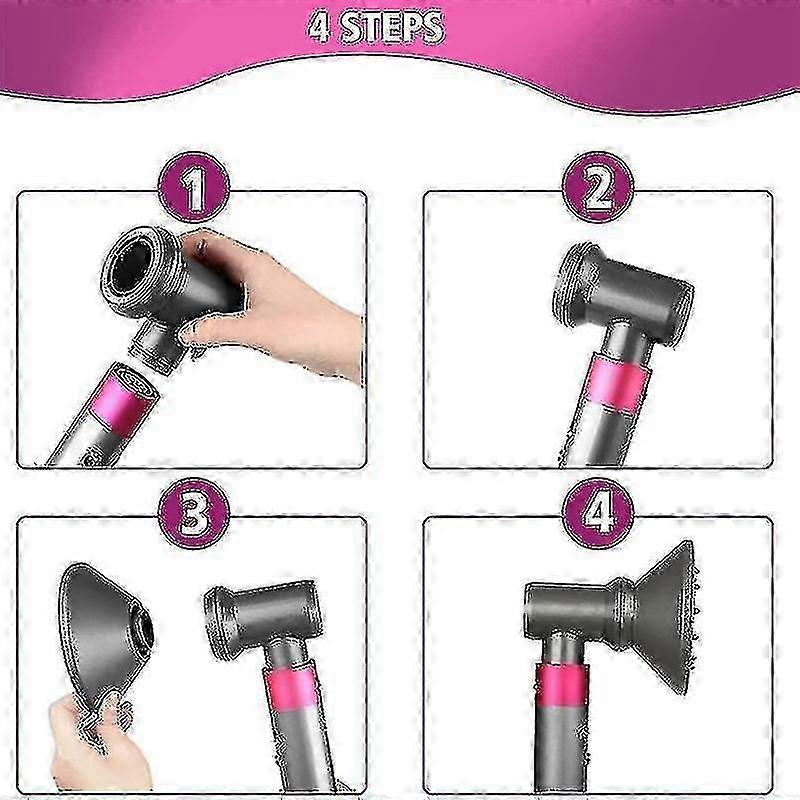 4 STEPS

1

2

3

4