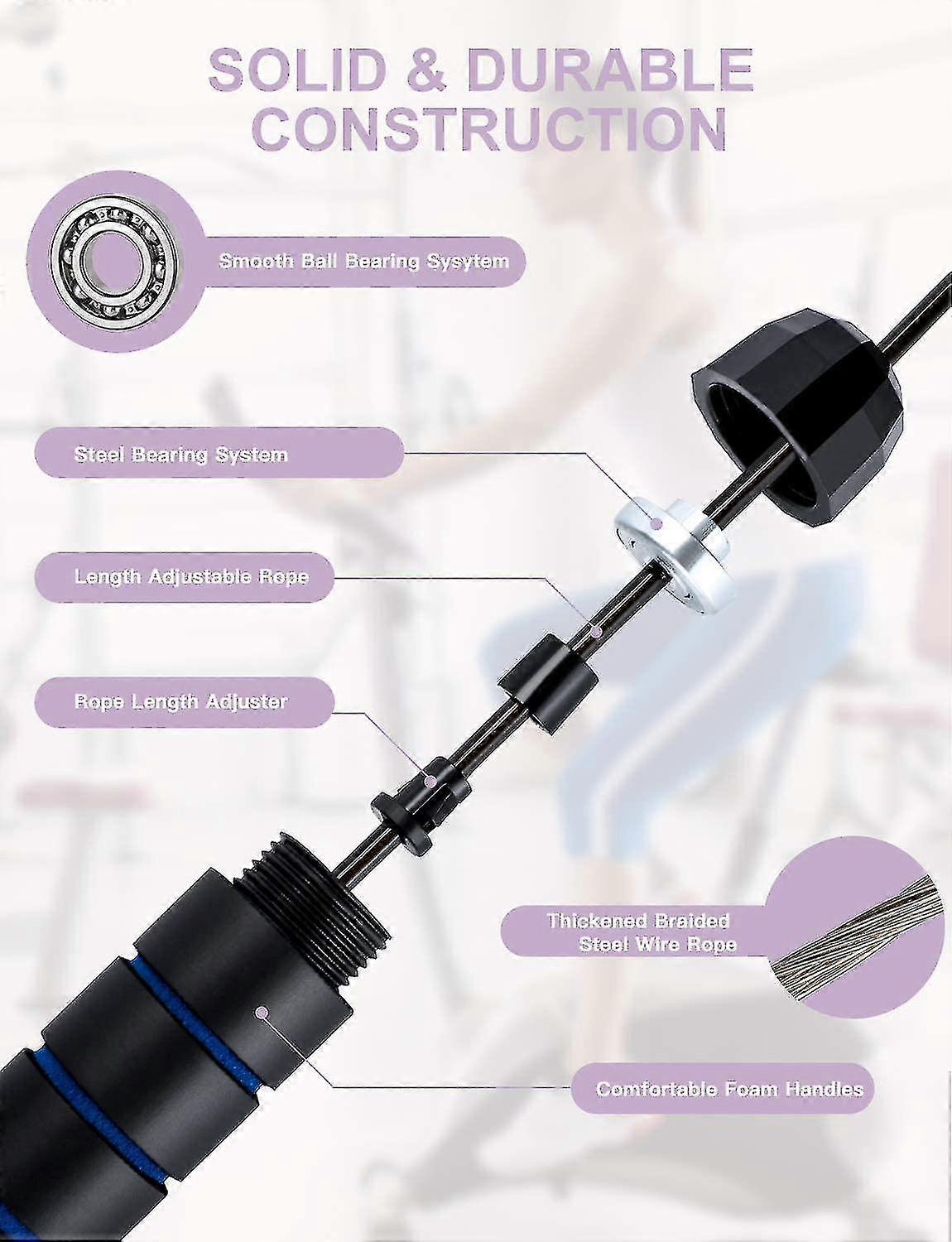 SOLID & DURABLE CONSTRUCTION

Smooth Ball Bearing Sysytem

Steel Bearing System

Length Adjustable Rope

Rope Length Adjuster

Thickened Braided Steel Wire Rope

Comfortable Foam Handles