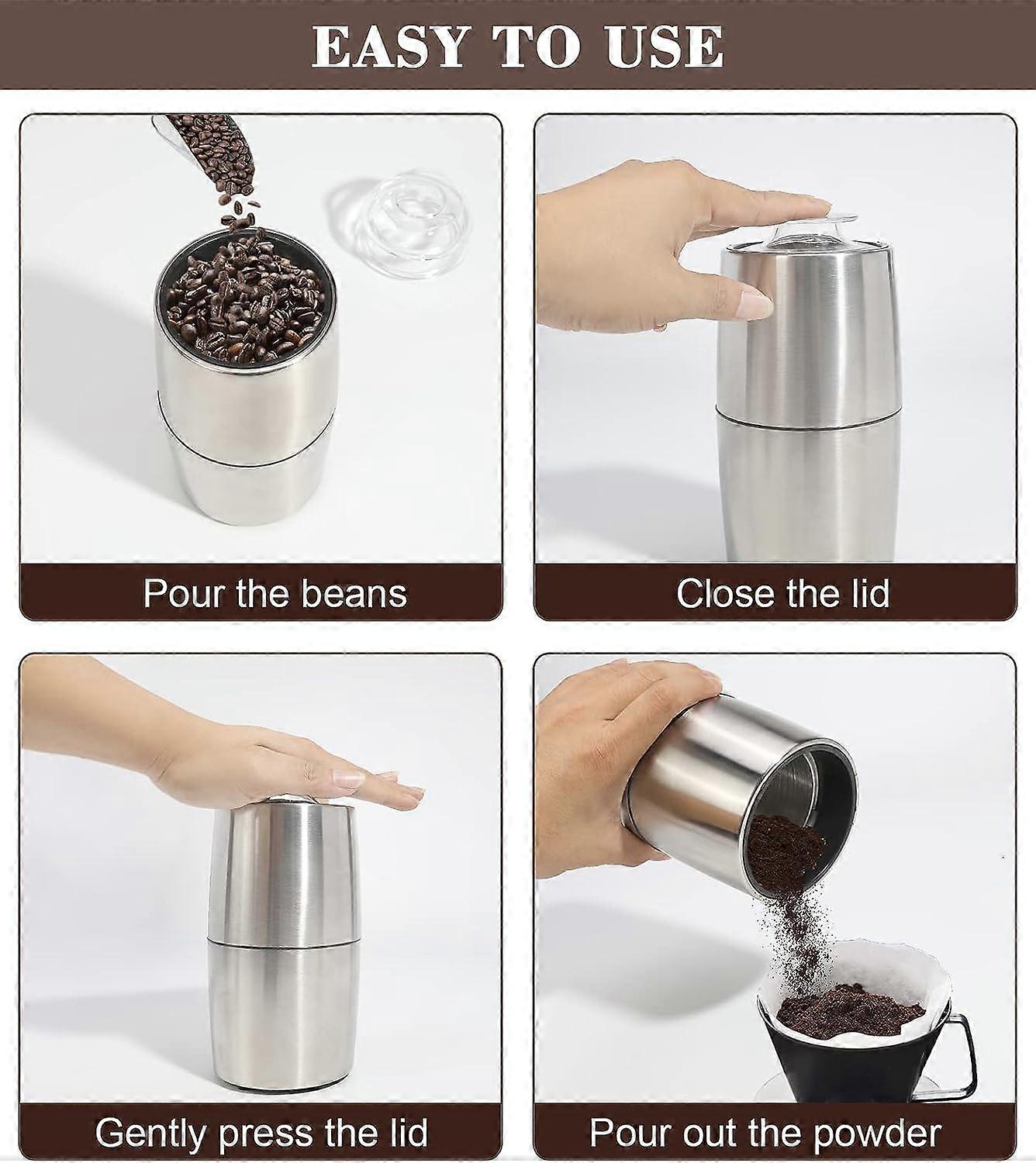 EASY TO USE

Pour the beans

Close the lid

Gently press the lid

Pour out the powder