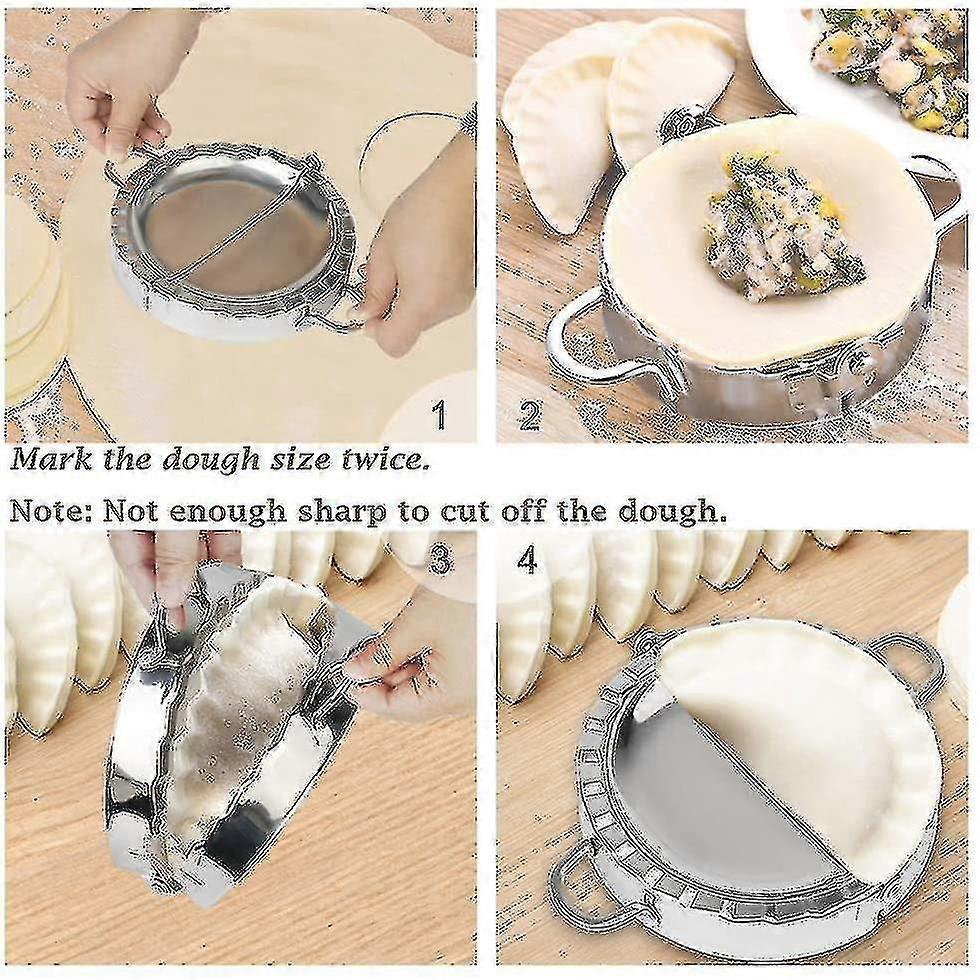 1

2

Mark the dough size twice.

Note: Not enough sharp to cut off the dough.

3

4