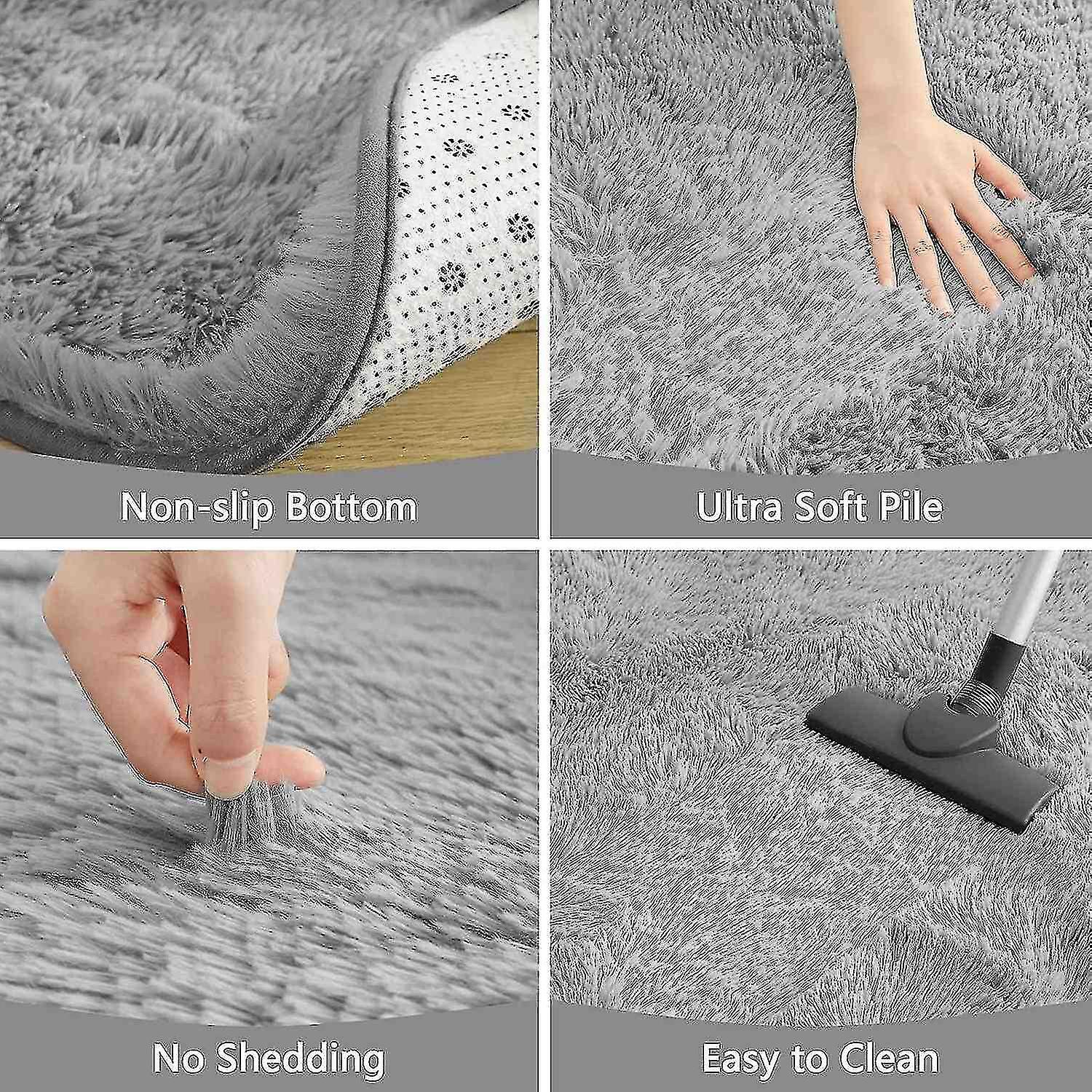 Non-slip Bottom

Ultra Soft Pile

No Shedding

Easy to Clean