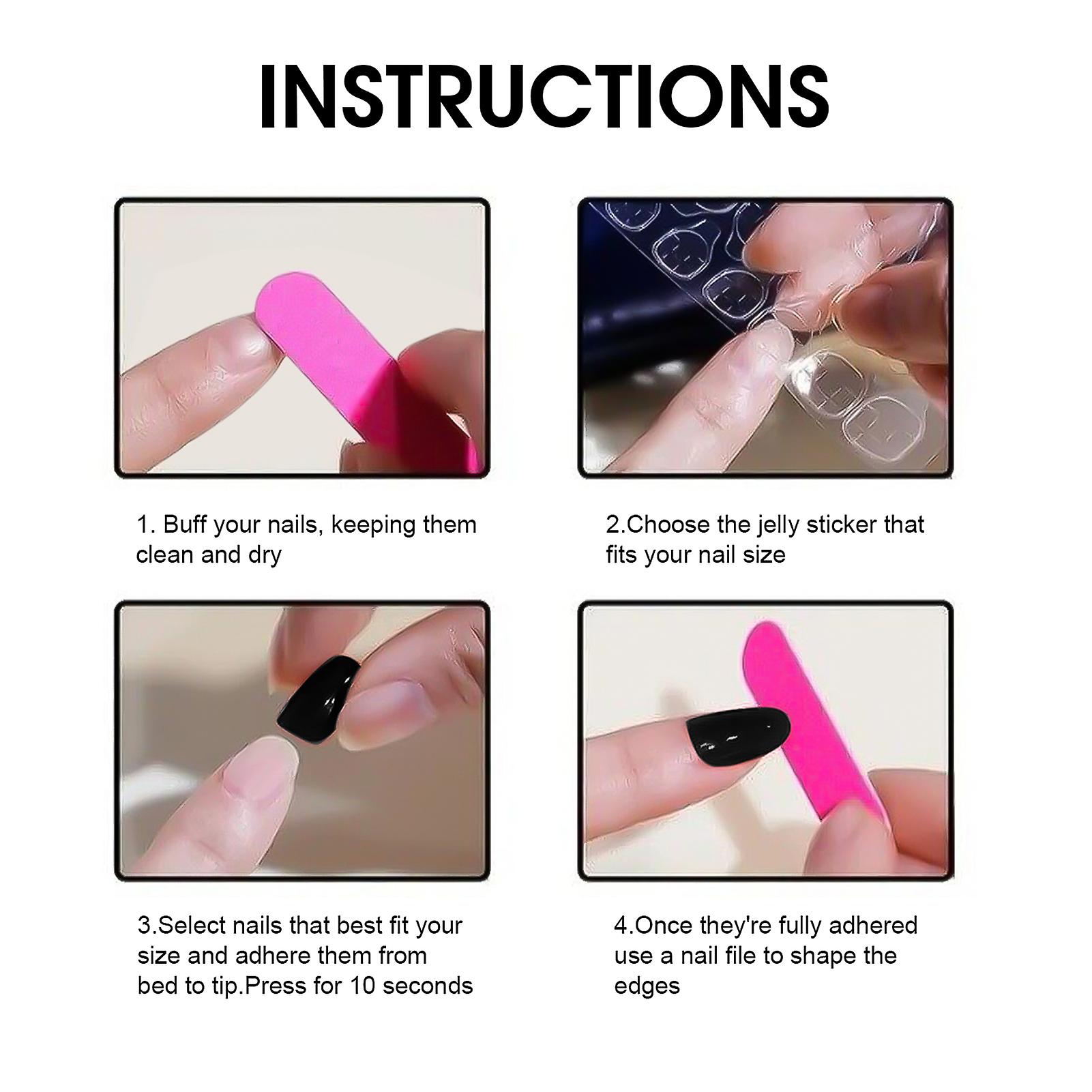 INSTRUCTIONS

1. Buff your nails, keeping them clean and dry

2.Choose the jelly sticker that fits your nail size

3.Select nails that best fit your size and adhere them from bed to tip.Press for 10 seconds

4.Once they're fully adhered use a nail file to shape the edges