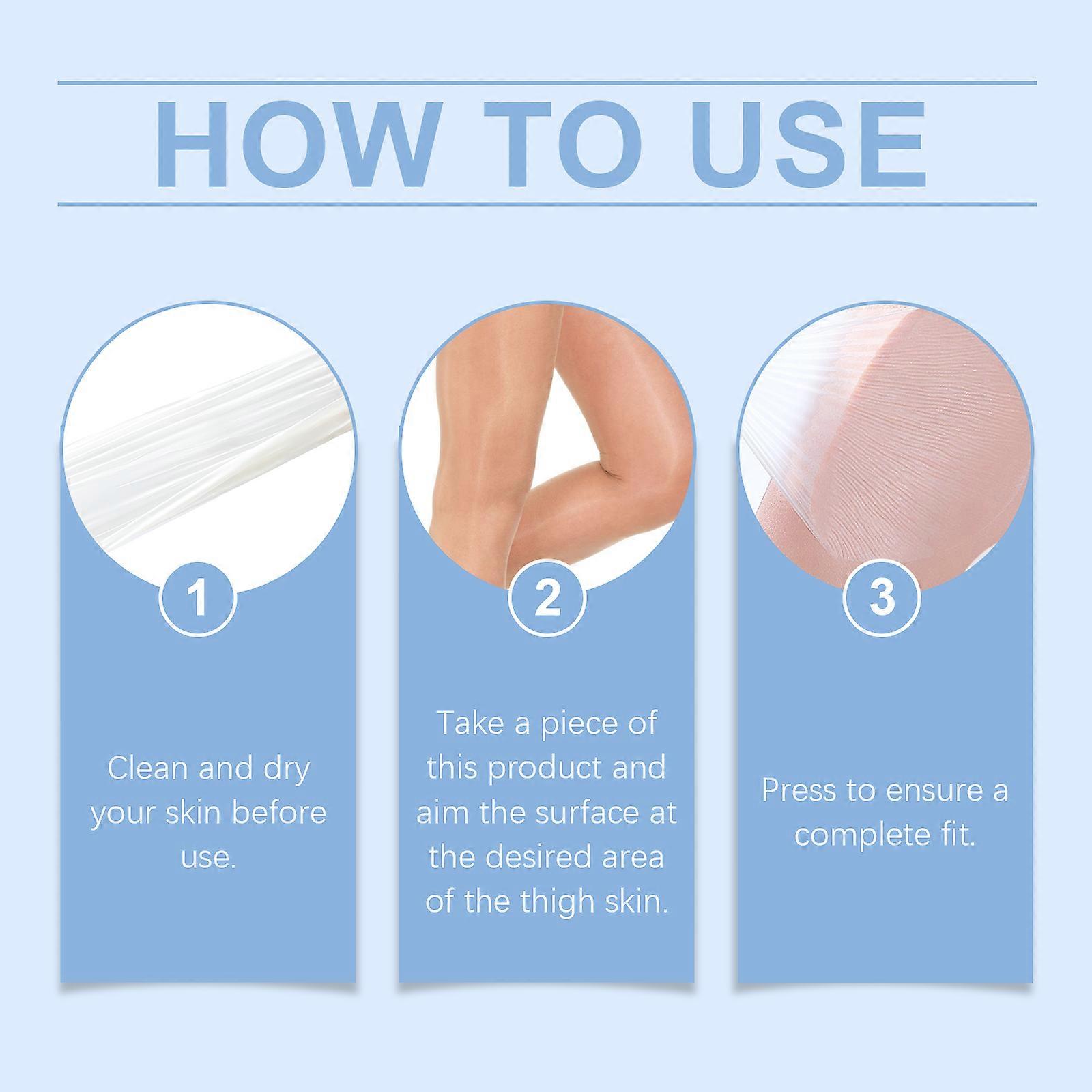 HOW TO USE

1

Clean and dry your skin before use.

2

Take a piece of this product and aim the surface at the desired area of the thigh skin.

3

Press to ensure a complete fit.