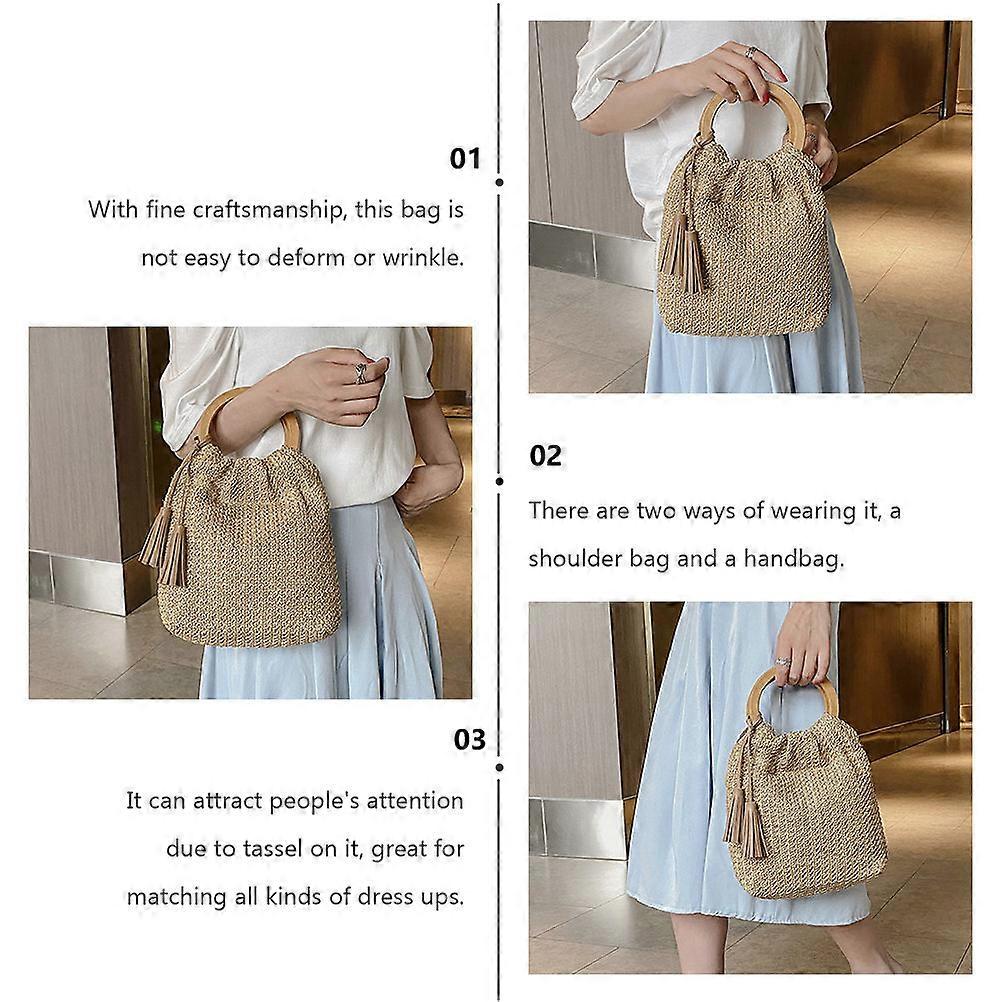 01

With fine craftsmanship, this bag is not easy to deform or wrinkle.

02

There are two ways of wearing it, a shoulder bag and a handbag.

03

It can attract people's attention due to tassel on it, great for matching all kinds of dress ups.