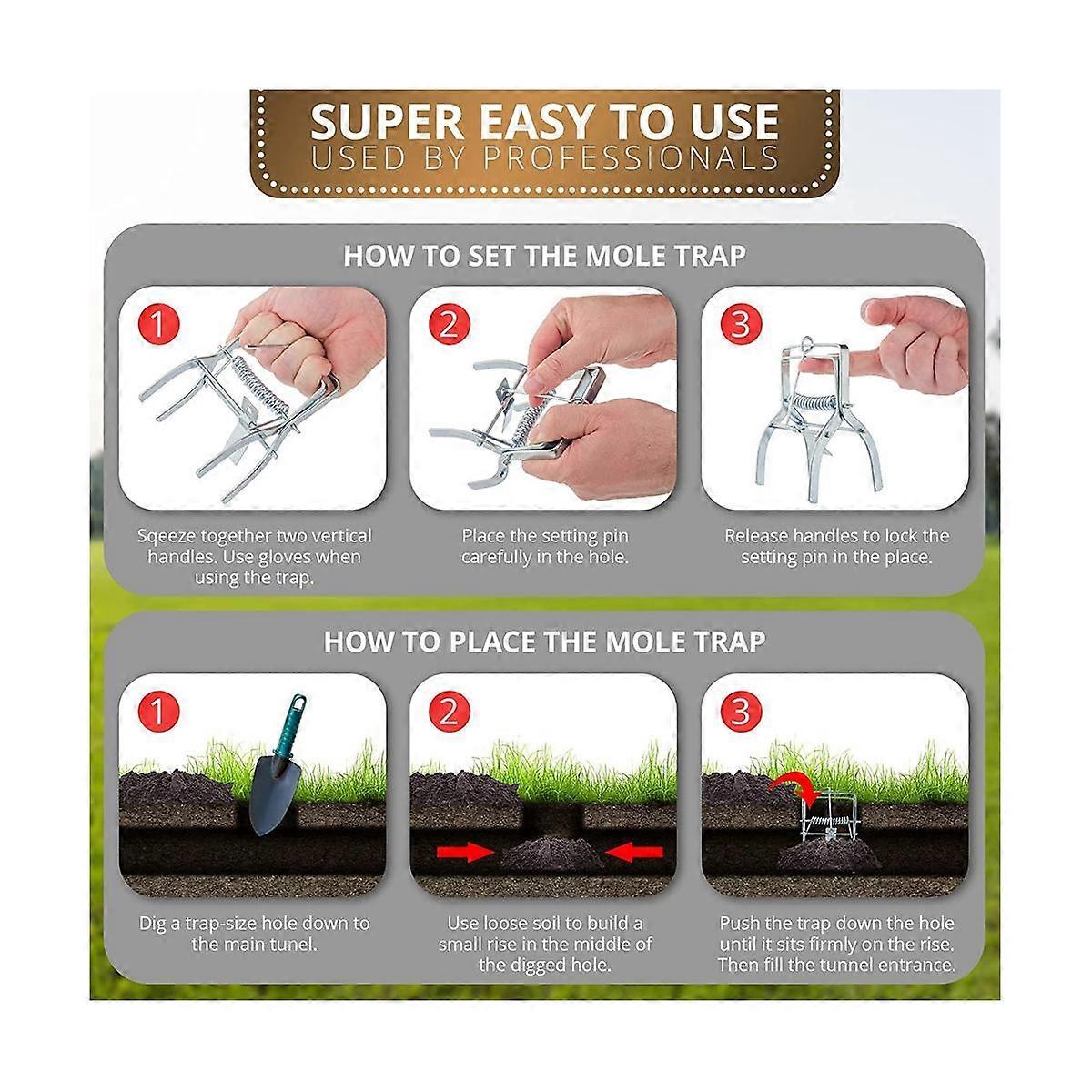 SUPER EASY TO USE
USED BY PROFESSIONALS

HOW TO SET THE MOLE TRAP

1

Sqeeze together two vertical handles. Use gloves when using the trap.

2

Place the setting pin carefully in the hole.

3

Release handles to lock the setting pin in the place.

HOW TO PLACE THE MOLE TRAP

1

Dig a trap-size hole down to the main tunel.

2

Use loose soil to build a small rise in the middle of the digged hole.

3

Push the trap down the hole until it sits firmly on the rise. Then fill the tunnel entrance.