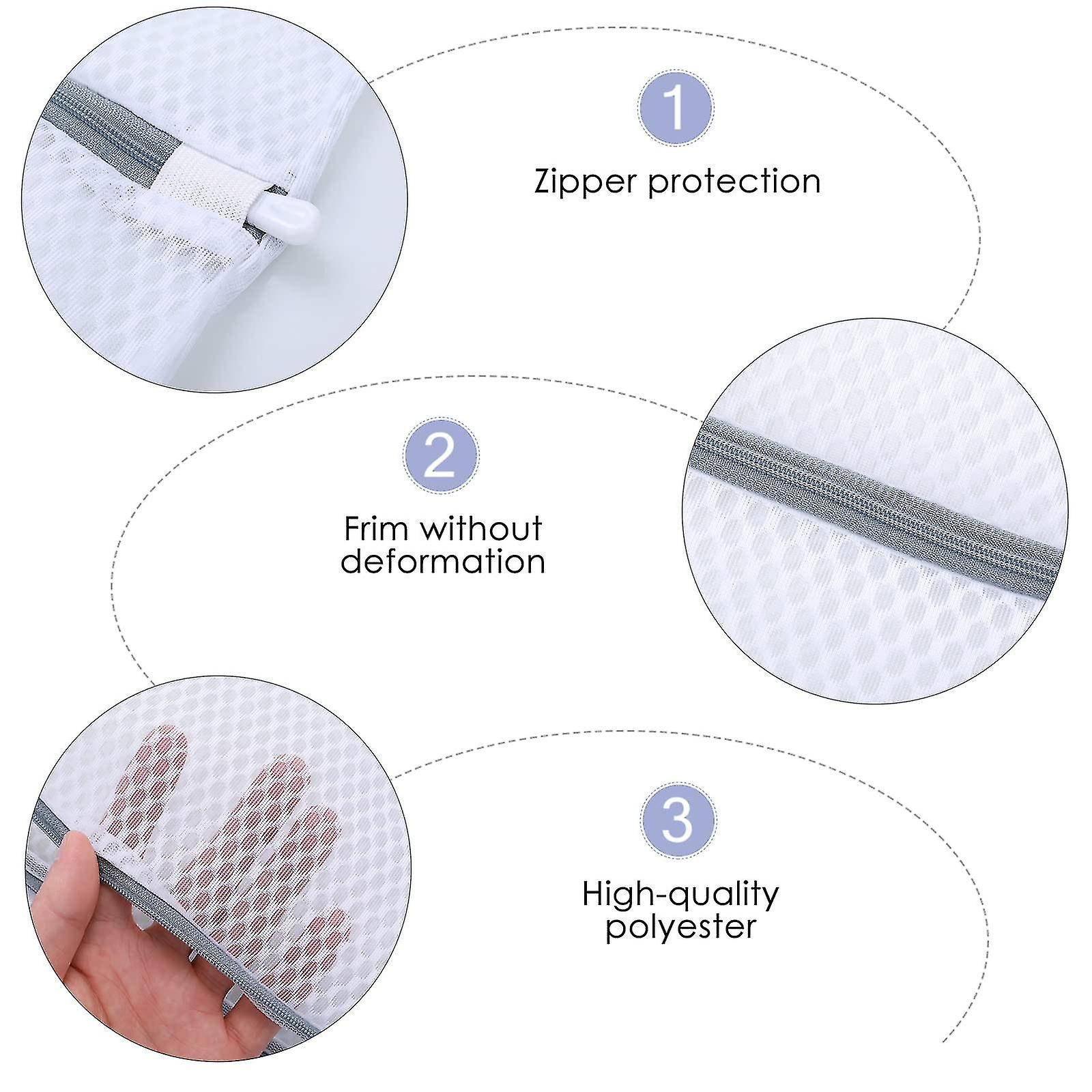 1

Zipper protection

2

Frim without deformation

3

High-quality polyester