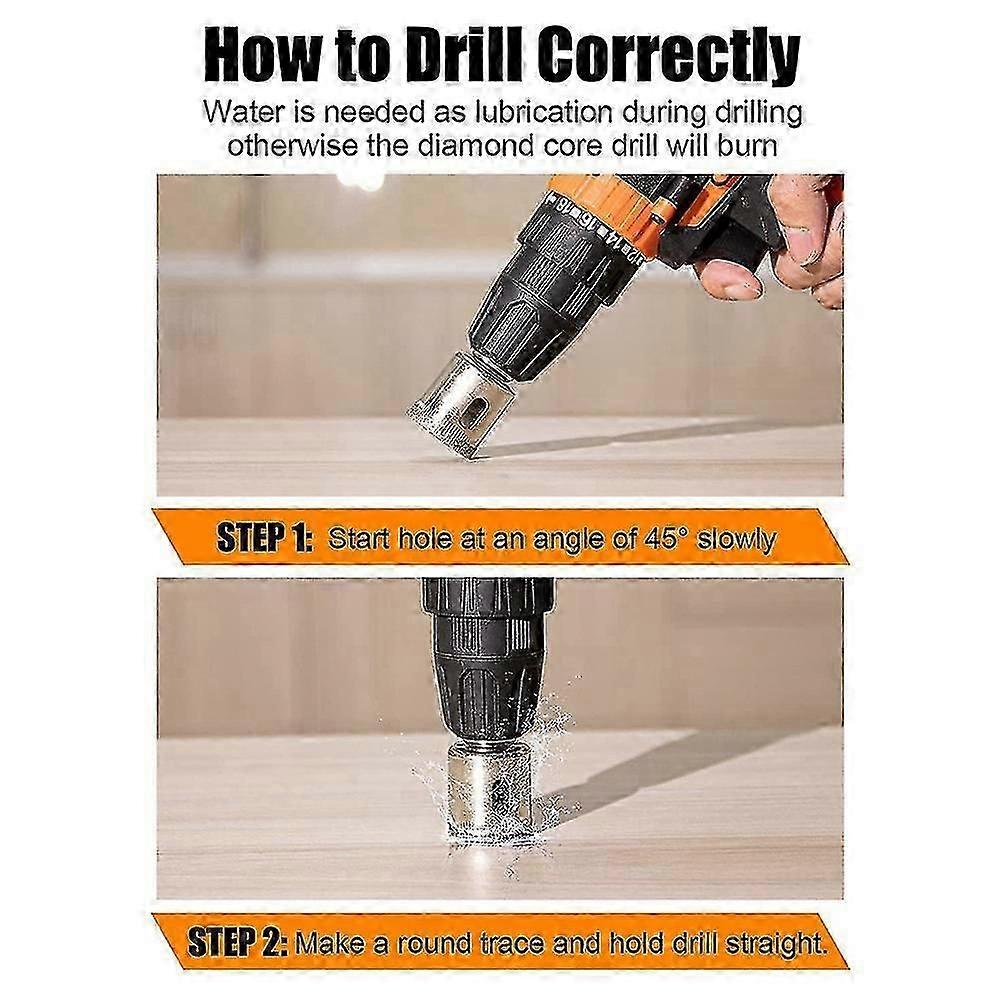 How to Drill Correctly

Water is needed as lubrication during drilling otherwise the diamond core drill will burn

STEP 1: Start hole at an angle of 45° slowly

STEP 2: Make a round trace and hold drill straight.