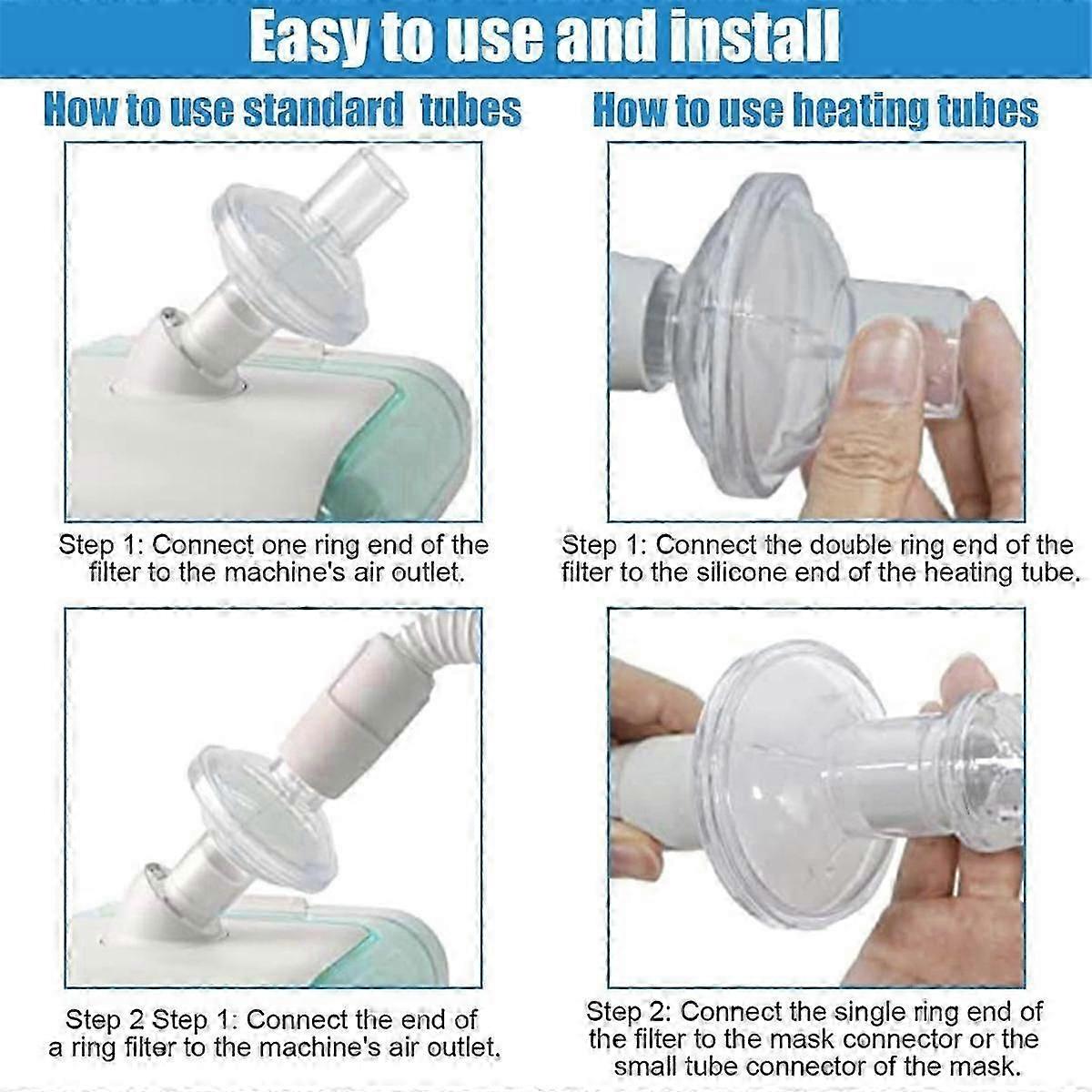 Easy to use and install

How to use standard tubes

Step 1: Connect one ring end of the filter to the machine's air outlet.

Step 2 Step 1: Connect the end of a ring filter to the machine's air outlet.

How to use heating tubes

Step 1: Connect the double ring end of the filter to the silicone end of the heating tube.

Step 2: Connect the single ring end of the filter to the mask connector or the small tube connector of the mask.