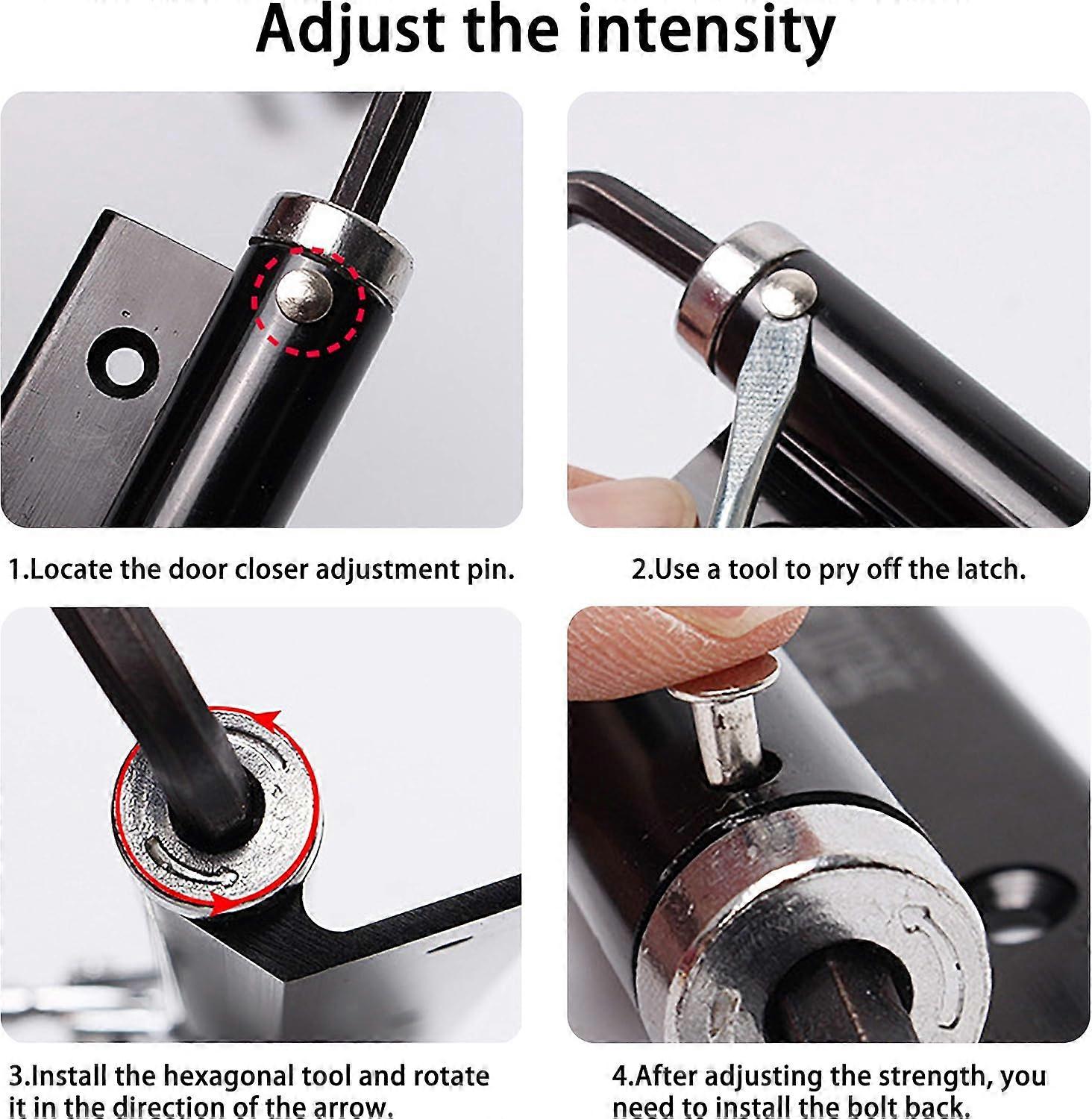 Adjust the intensity

1.Locate the door closer adjustment pin.

2.Use a tool to pry off the latch.

3.Install the hexagonal tool and rotate it in the direction of the arrow.

4.After adjusting the strength, you need to install the bolt back.