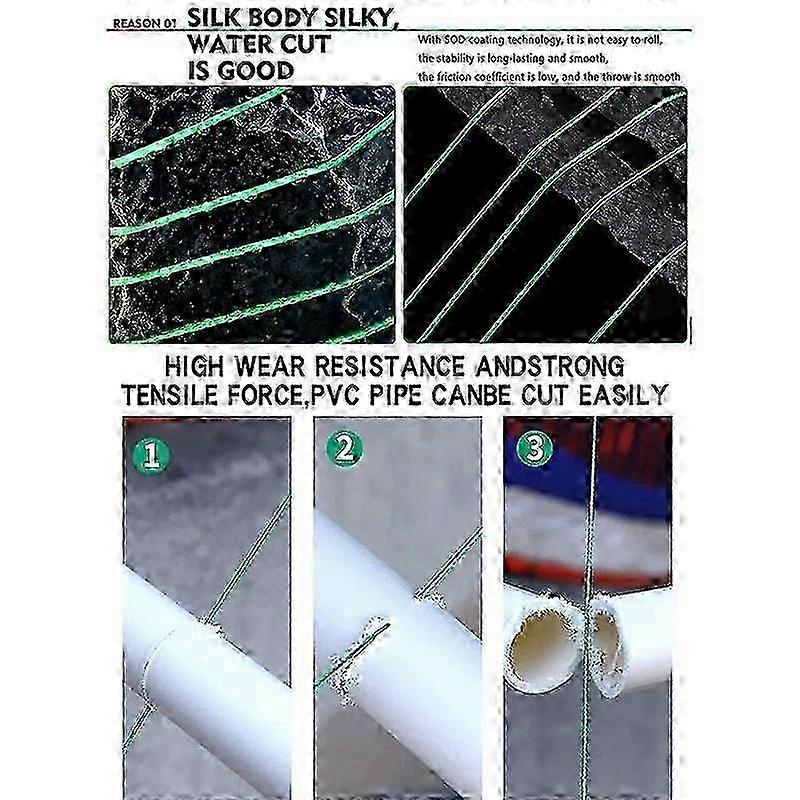 REASON 01 SILK BODY SILKY, WATER CUT IS GOOD

With SOD coating technology, it is not easy to roll, the stability is long-lasting and smooth, the friction coefficient is low, and the throw is smooth

HIGH WEAR RESISTANCE ANDSTRONG TENSILE FORCE,PVC PIPE CANBE CUT EASILY

1

2

3