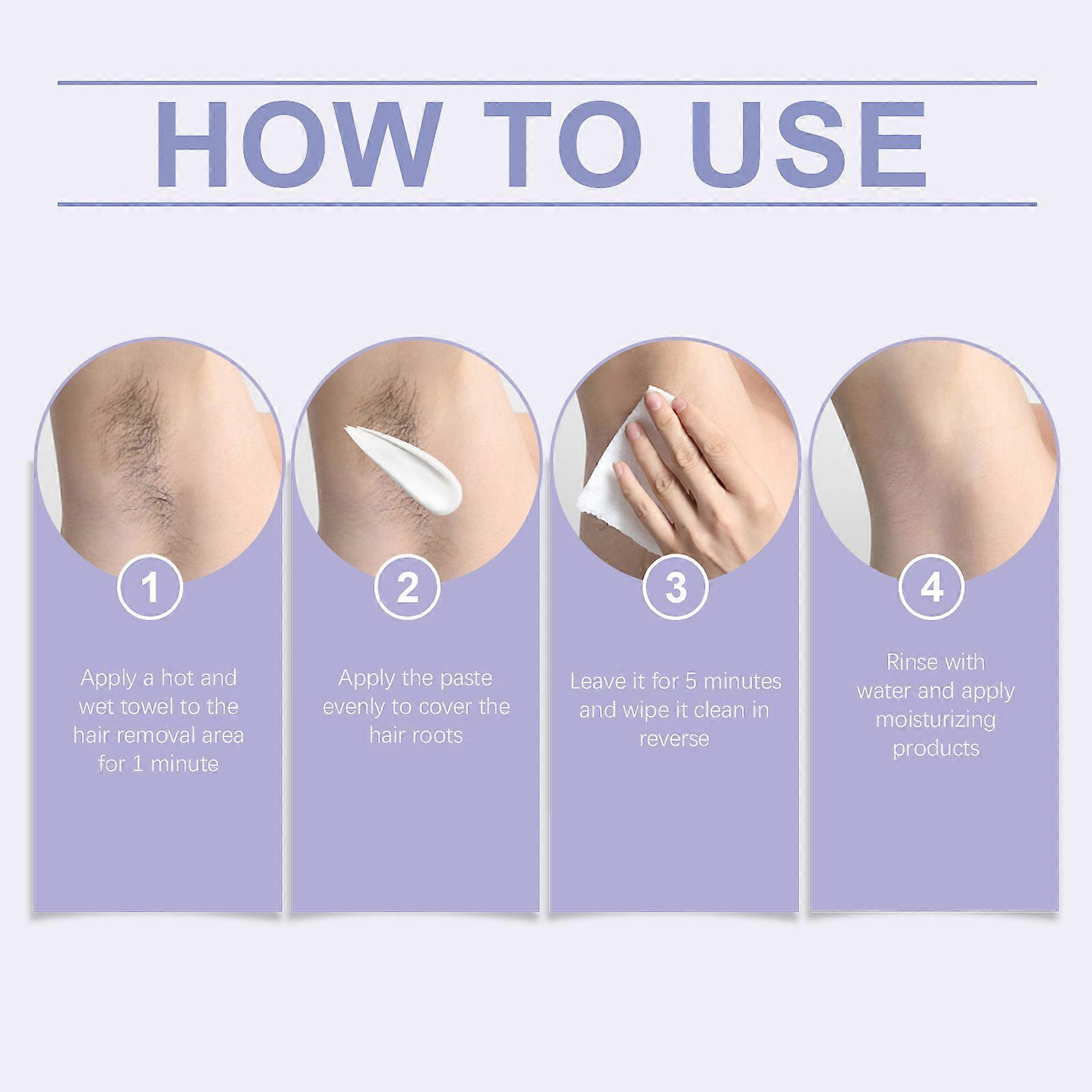 HOW TO USE

1

Apply a hot and wet towel to the hair removal area for 1 minute

2

Apply the paste evenly to cover the hair roots

3

Leave it for 5 minutes and wipe it clean in reverse

4

Rinse with water and apply moisturizing products