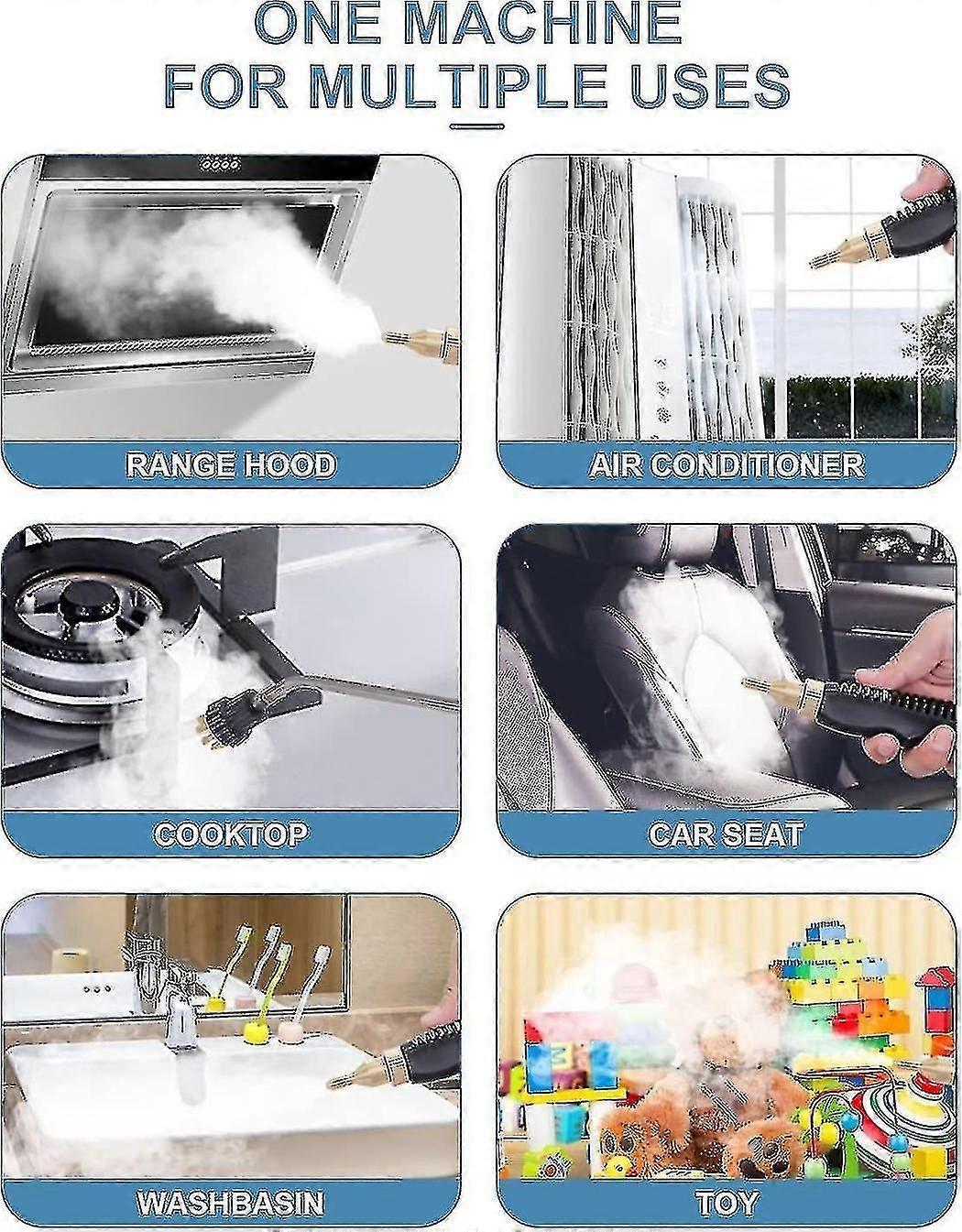 ONE MACHINE FOR MULTIPLE USES

RANGE HOOD

AIR CONDITIONER

COOKTOP

CAR SEAT

WASHBASIN

TOY