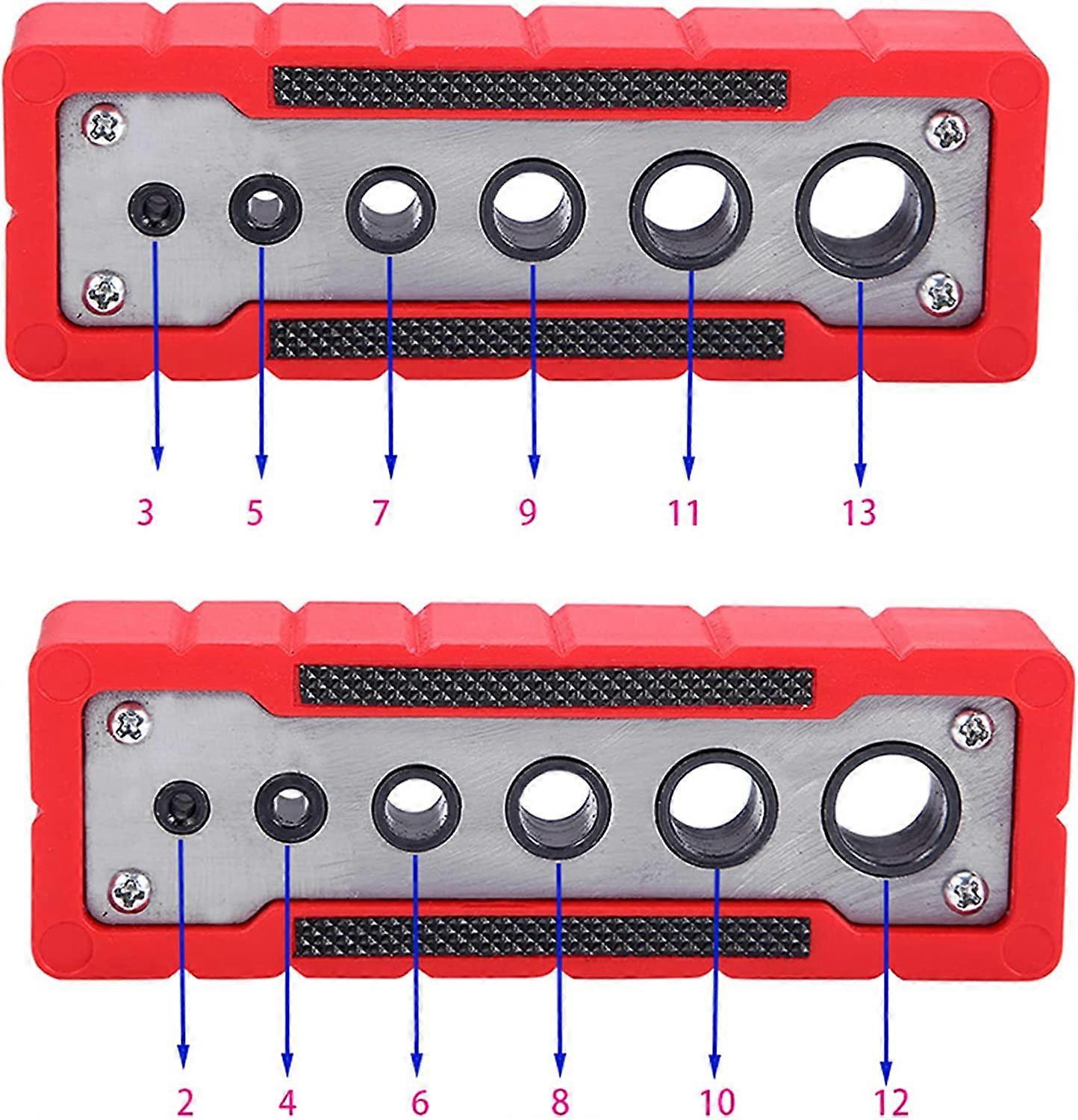 3 5 7 9 11 13

2 4 6 8 10 12