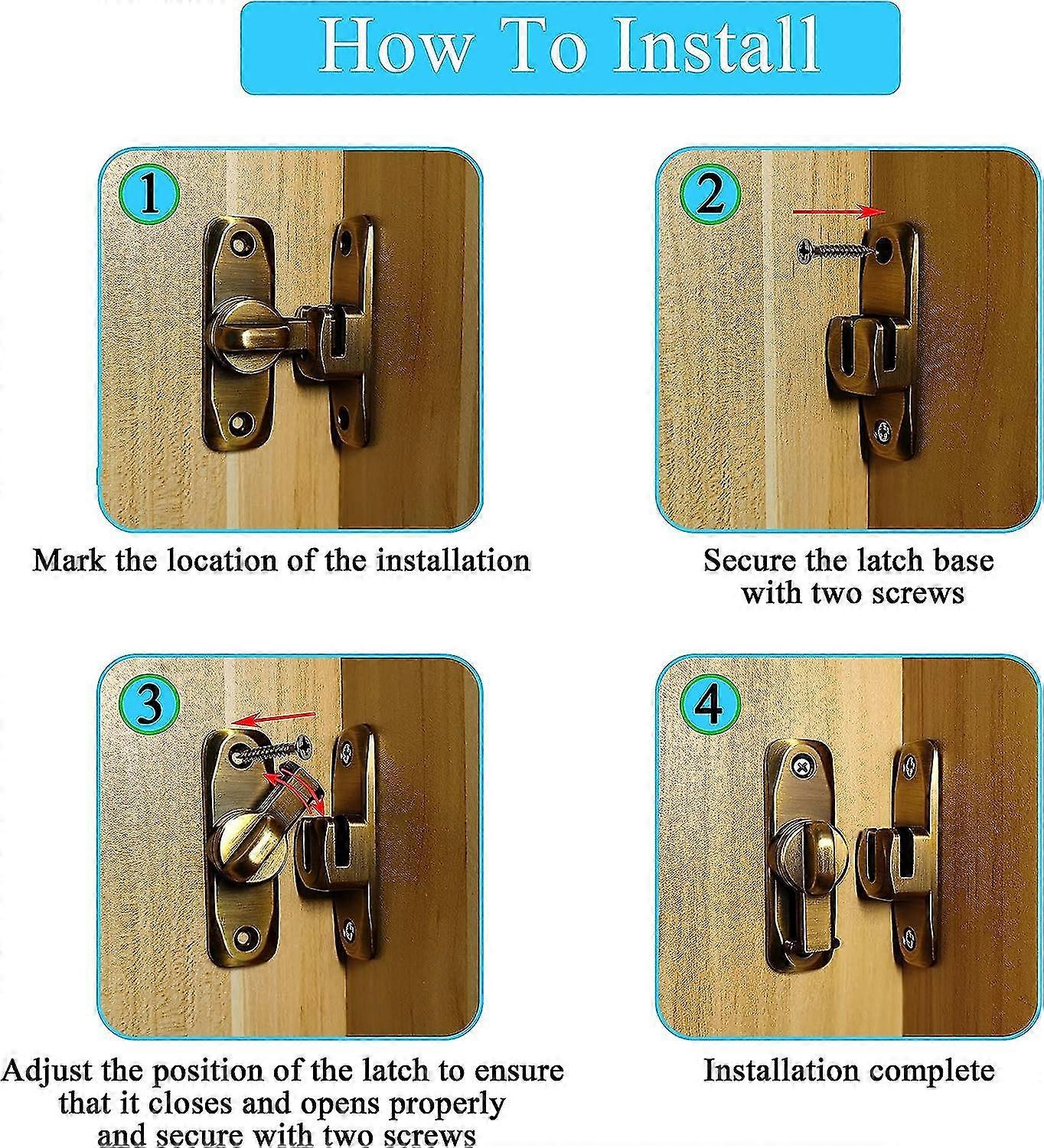 How To Install

1

Mark the location of the installation

2

Secure the latch base with two screws

3

Adjust the position of the latch to ensure that it closes and opens properly and secure with two screws

4

Installation complete