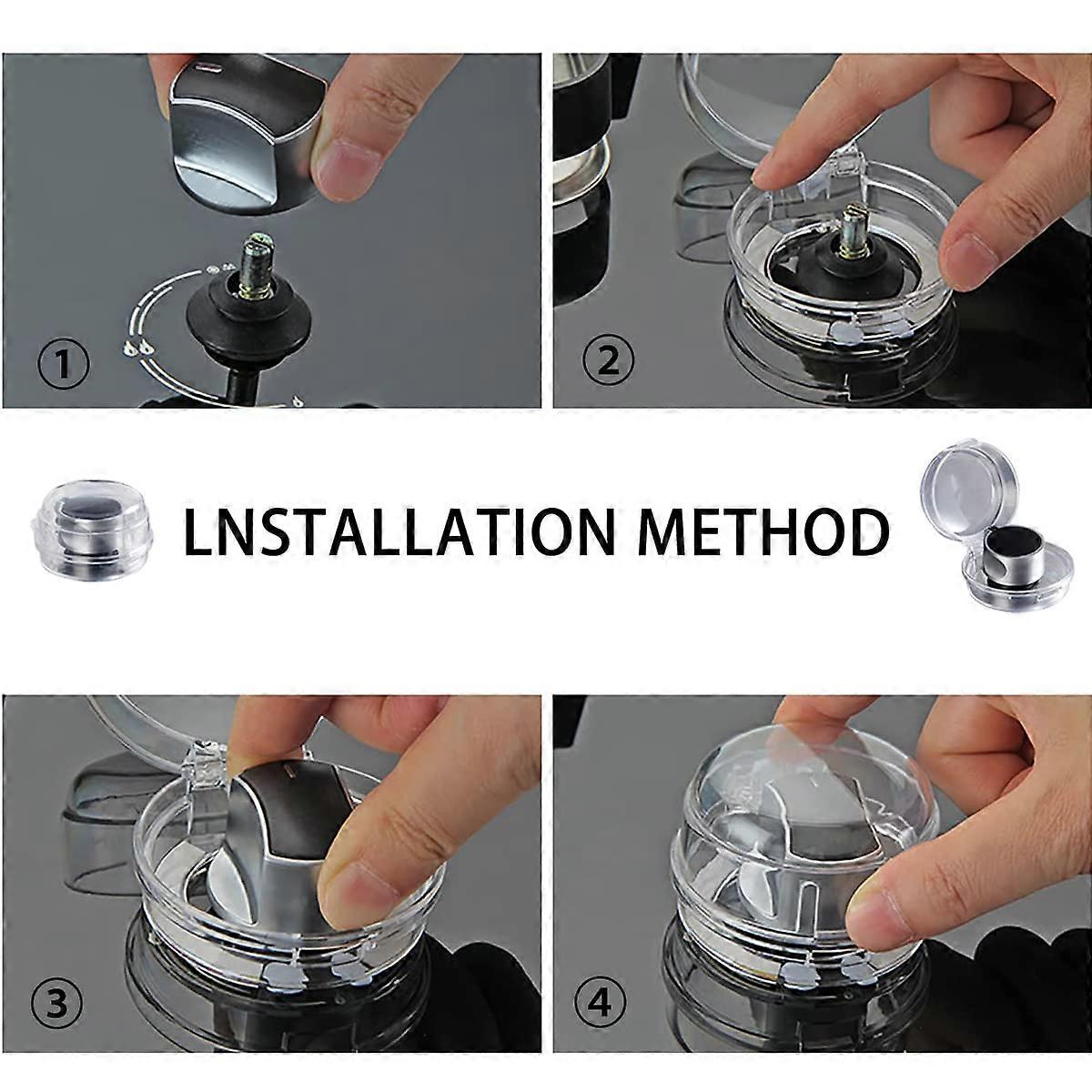 ①

②

LNSTALLATION METHOD

③

④