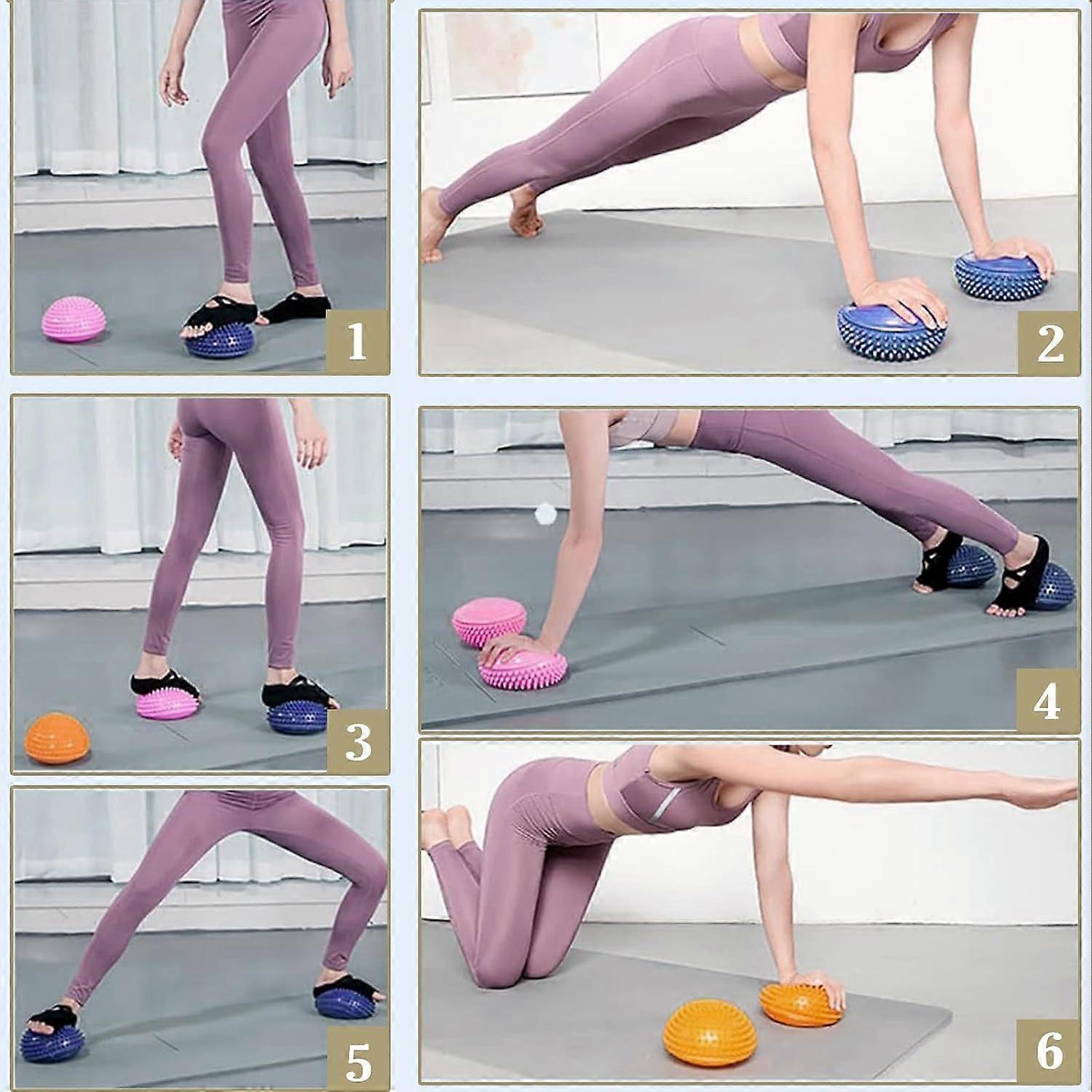 1

2

3

4

5

6