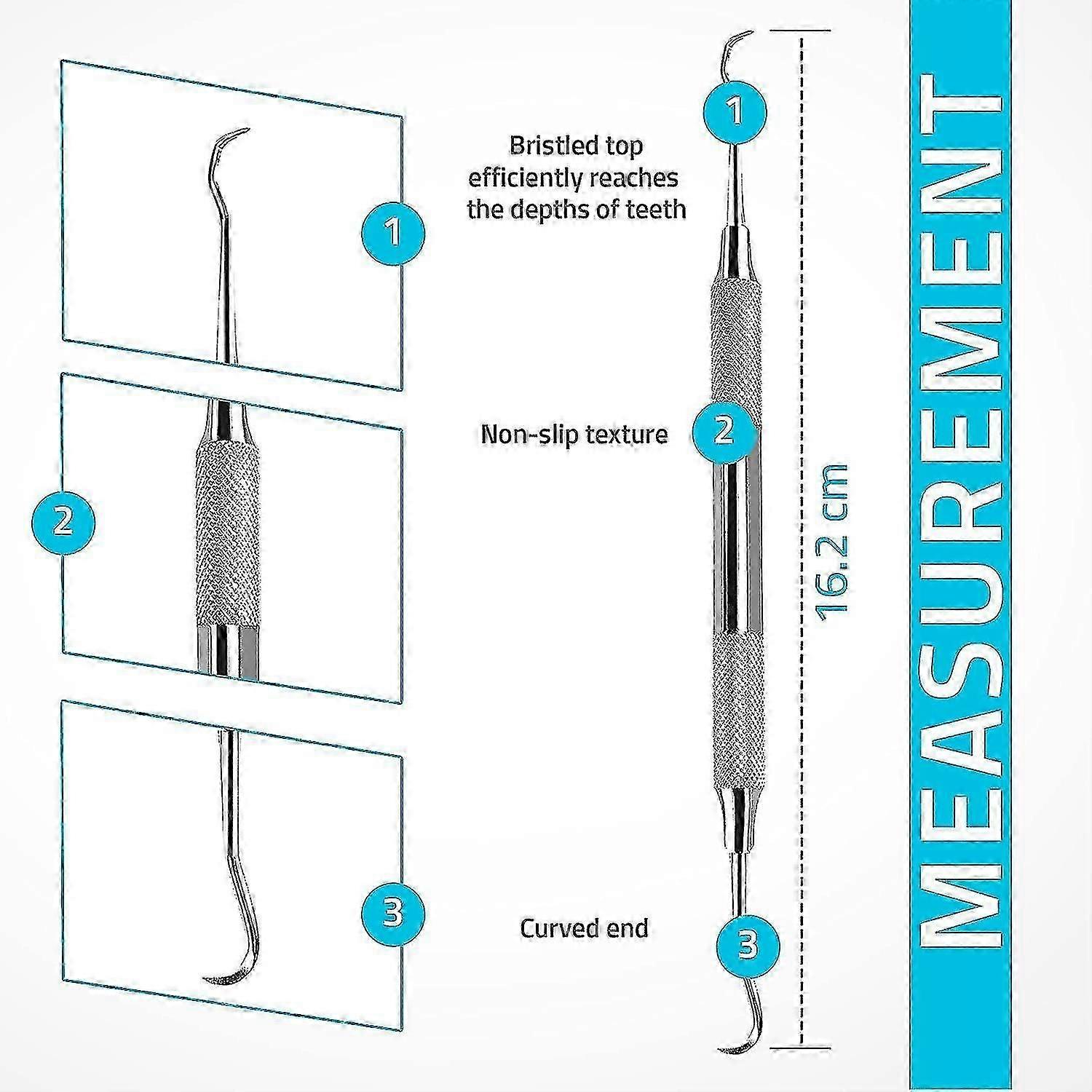 1

2

3

1

Bristled top efficiently reaches the depths of teeth

2

Non-slip texture

3

Curved end

16.2 cm

MEASUREMENT