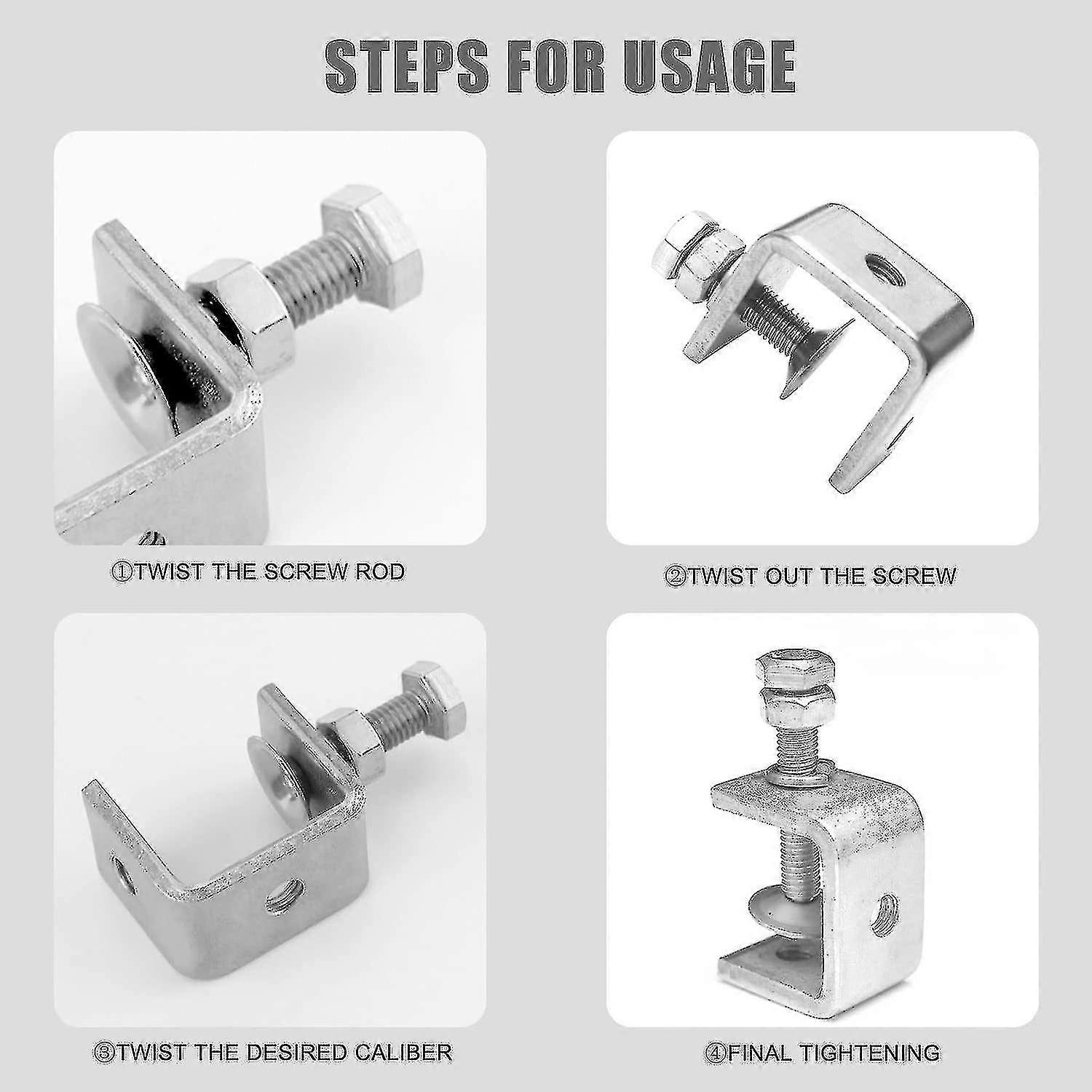 STEPS FOR USAGE

①TWIST THE SCREW ROD

②TWIST OUT THE SCREW

③TWIST THE DESIRED CALIBER

④FINAL TIGHTENING