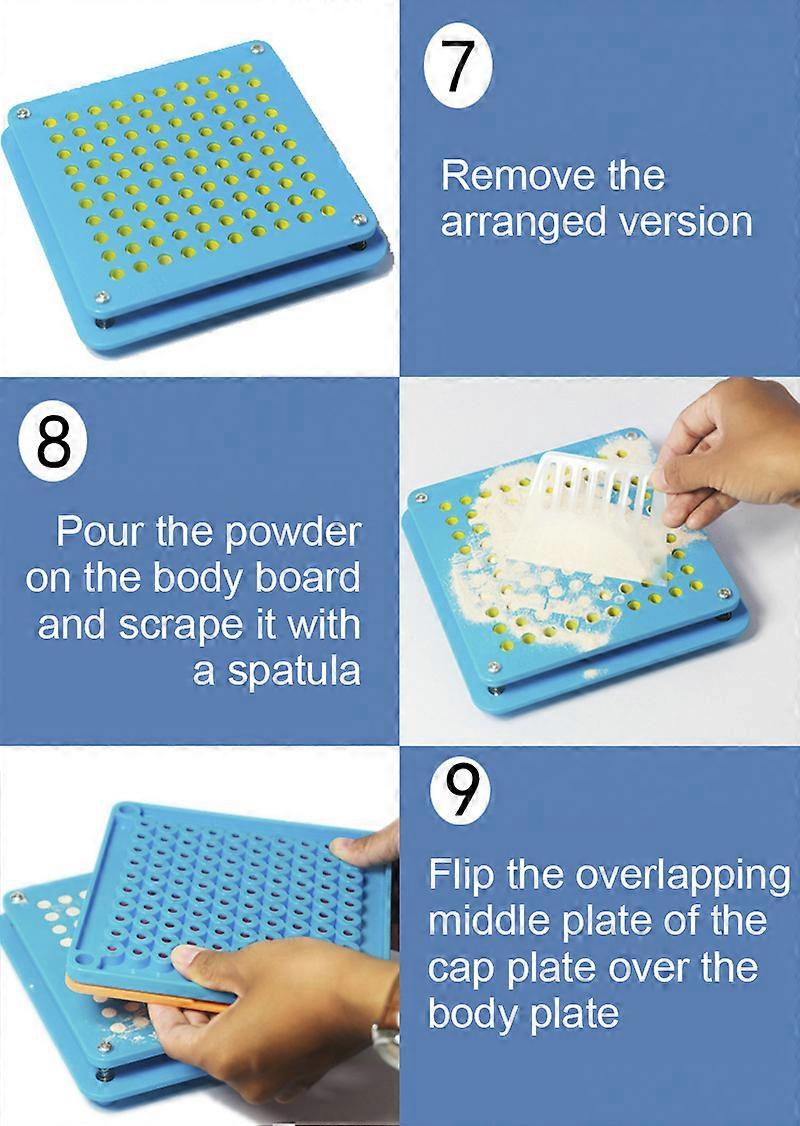 7

Remove the arranged version

8

Pour the powder on the body board and scrape it with a spatula

9

Flip the overlapping middle plate of the cap plate over the body plate