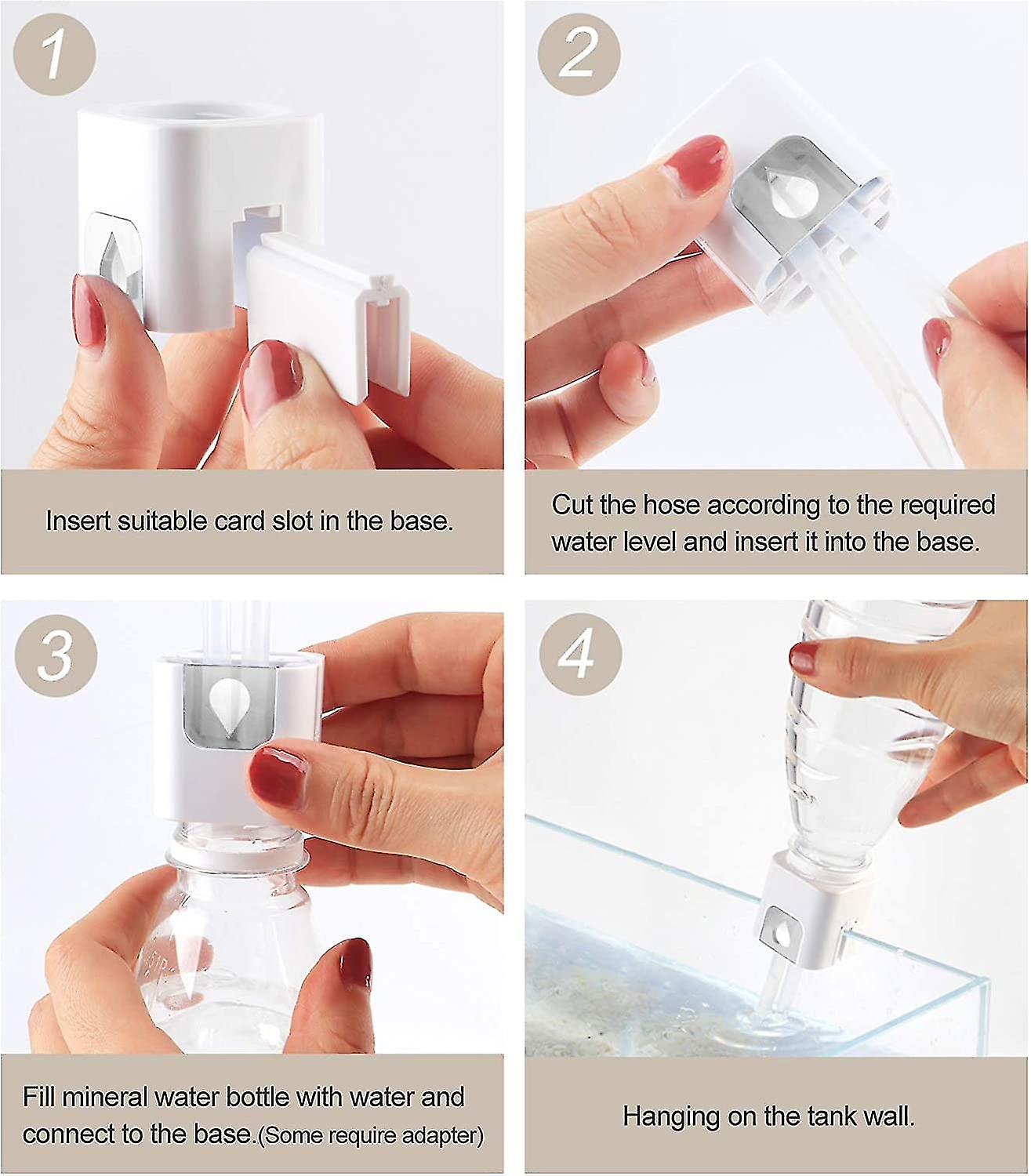 1

Insert suitable card slot in the base.

2

Cut the hose according to the required water level and insert it into the base.

3

Fill mineral water bottle with water and connect to the base.(Some require adapter)

4

Hanging on the tank wall.