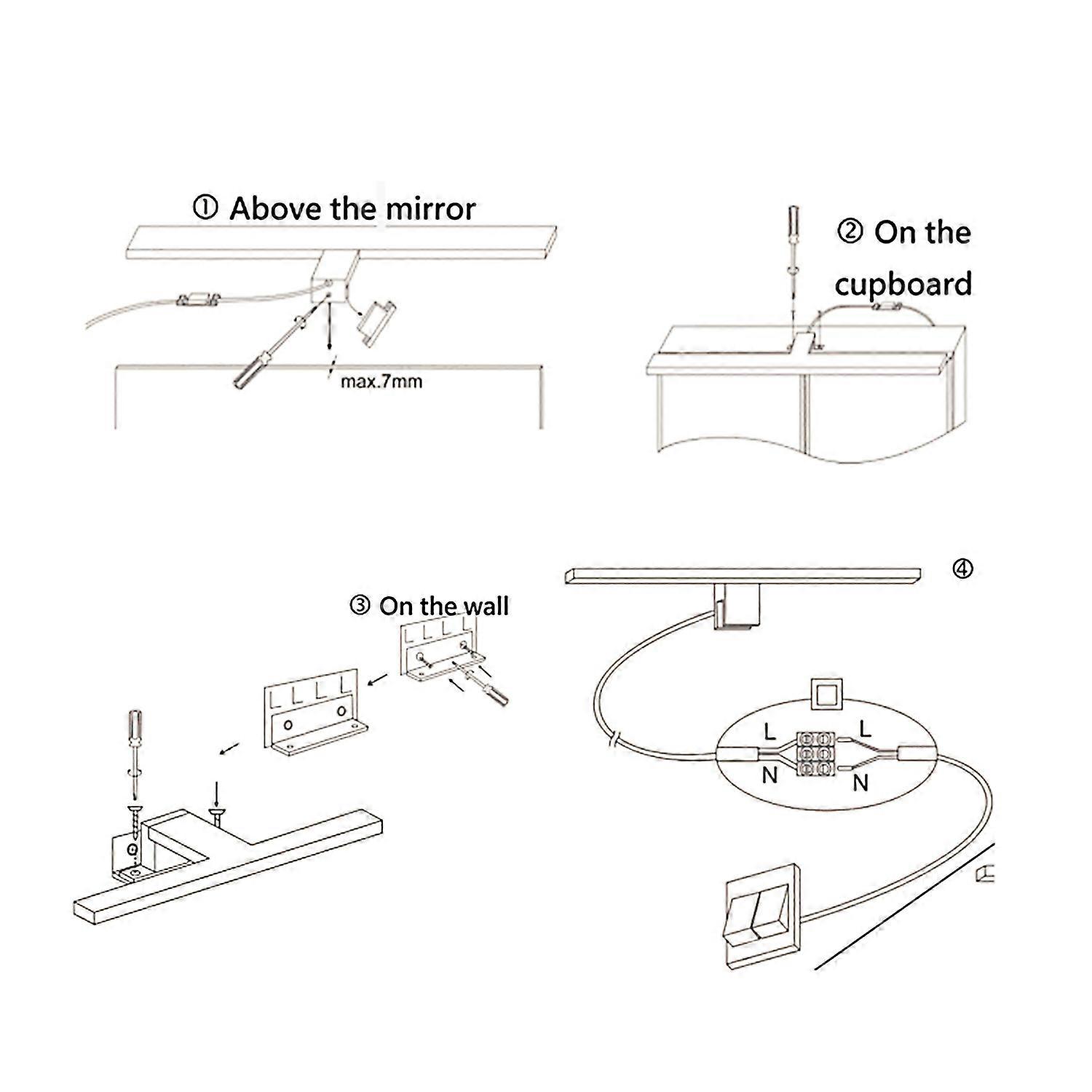 ① Above the mirror

max.7mm

② On the cupboard

③ On the wall

④

L

L

N

N