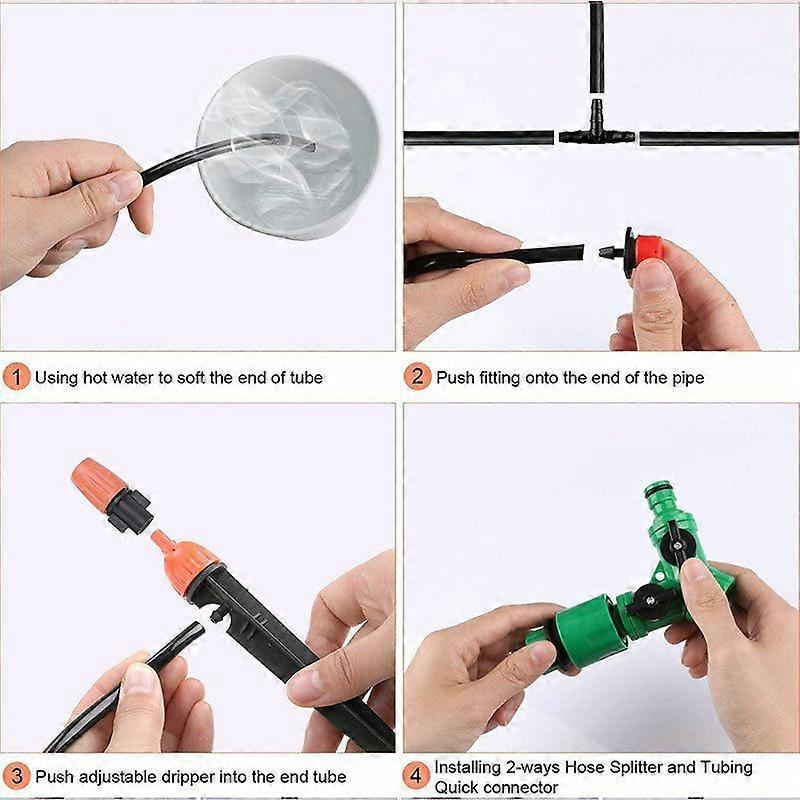 1 Using hot water to soft the end of tube

2 Push fitting onto the end of the pipe

3 Push adjustable dripper into the end tube

4 Installing 2-ways Hose Splitter and Tubing Quick connector