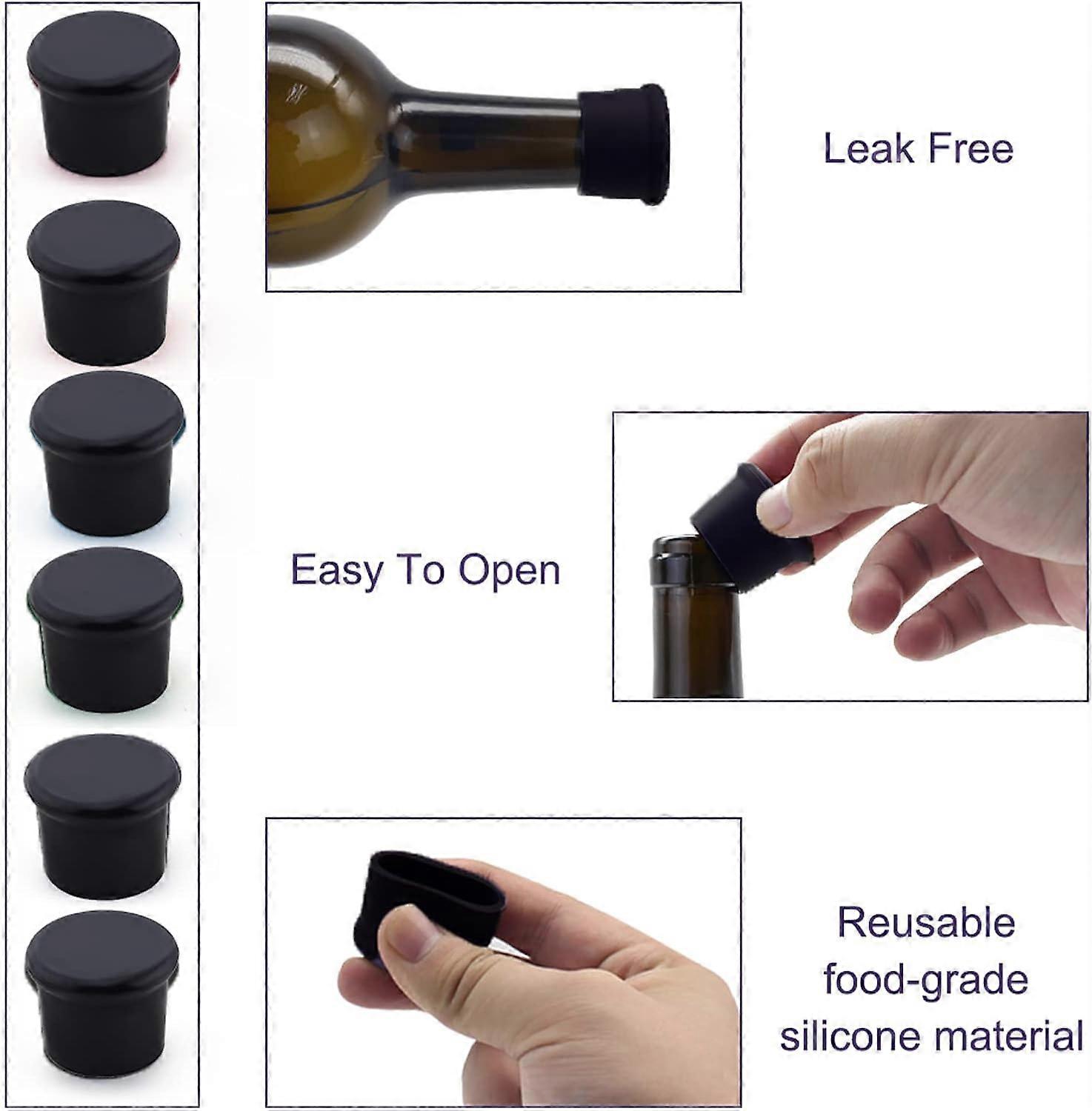 Leak Free

Easy To Open

Reusable
food-grade
silicone material