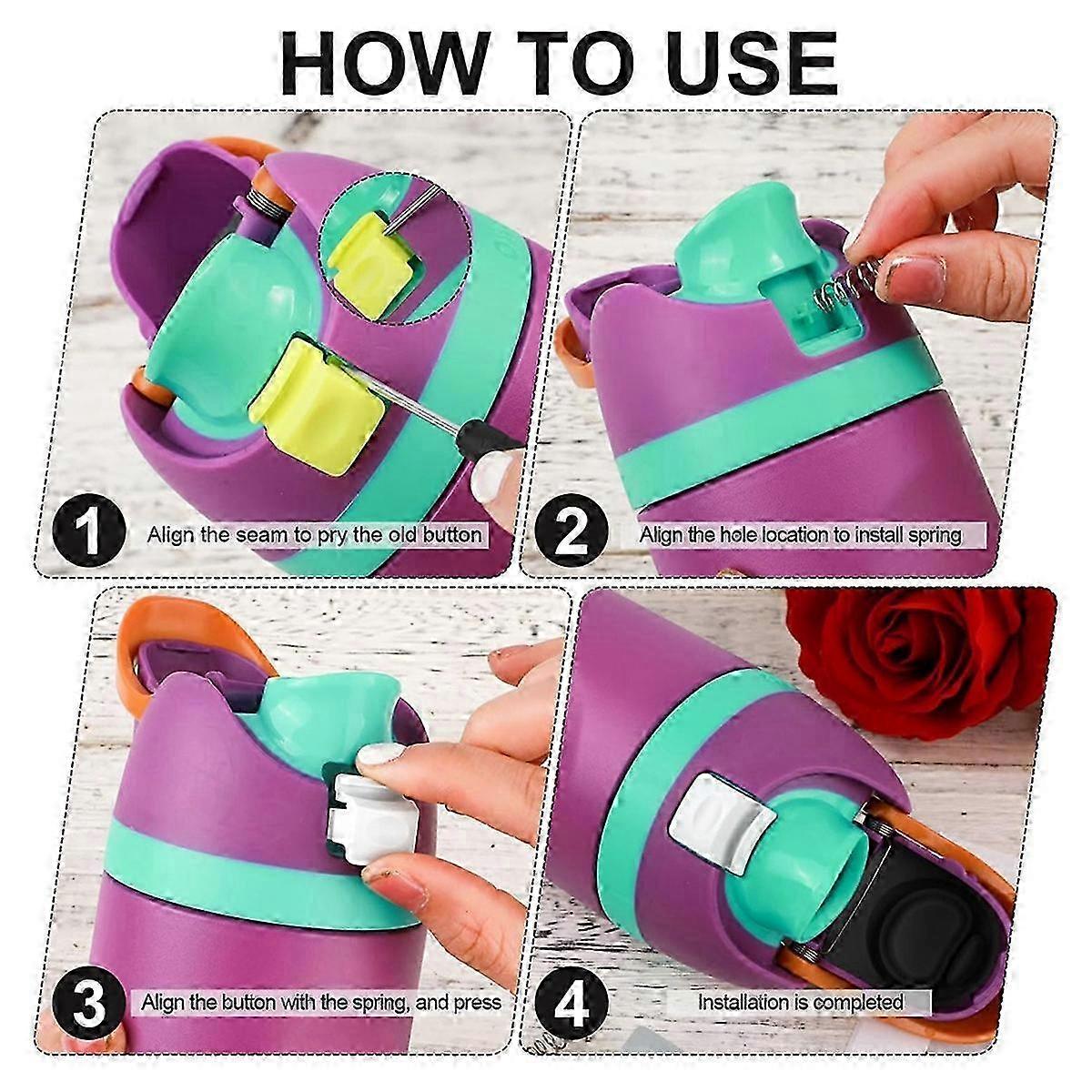 HOW TO USE

1 Align the seam to pry the old button

2 Align the hole location to install spring

3 Align the button with the spring, and press

4 Installation is completed