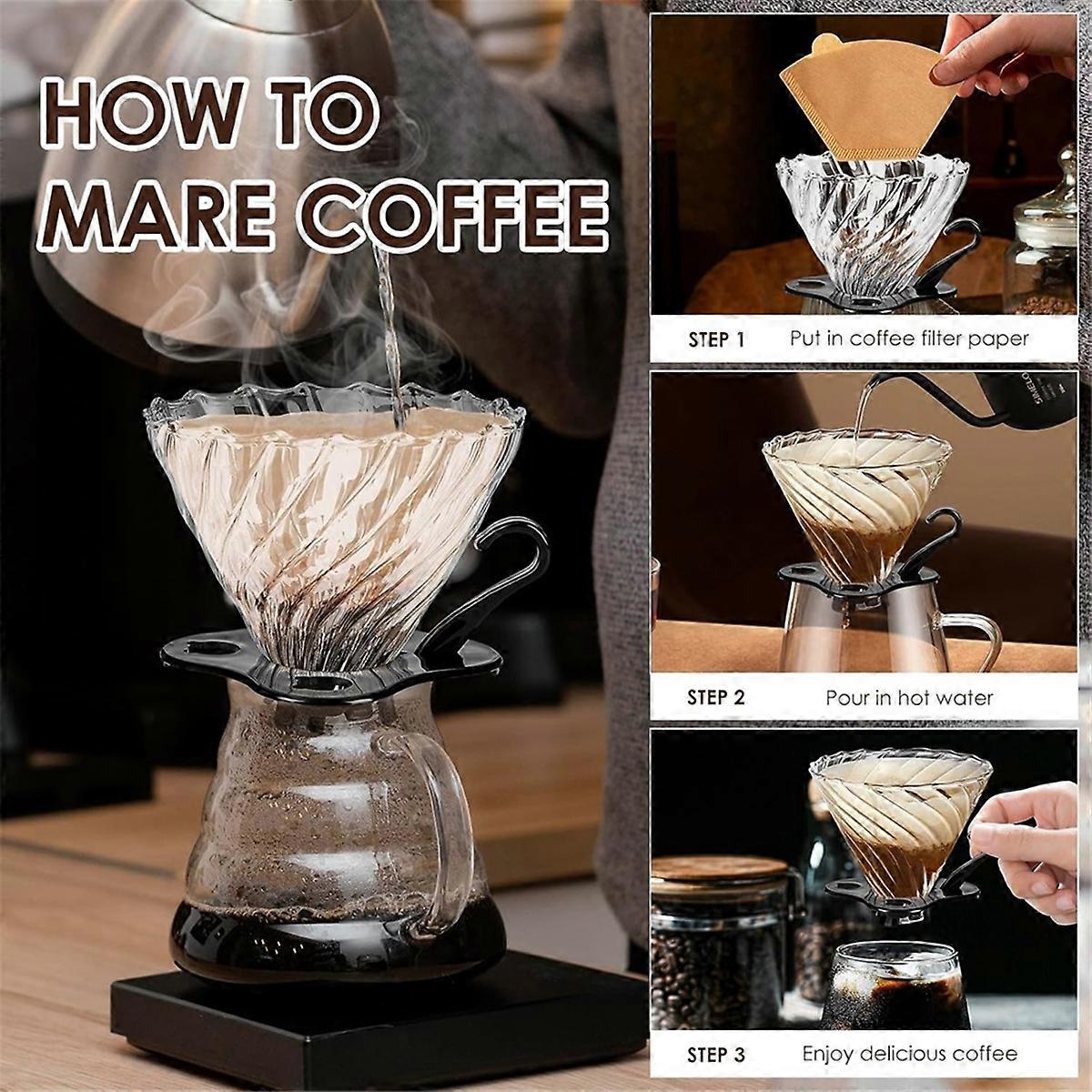 HOW TO MARE COFFEE

STEP 1 Put in coffee filter paper

STEP 2 Pour in hot water

STEP 3 Enjoy delicious coffee