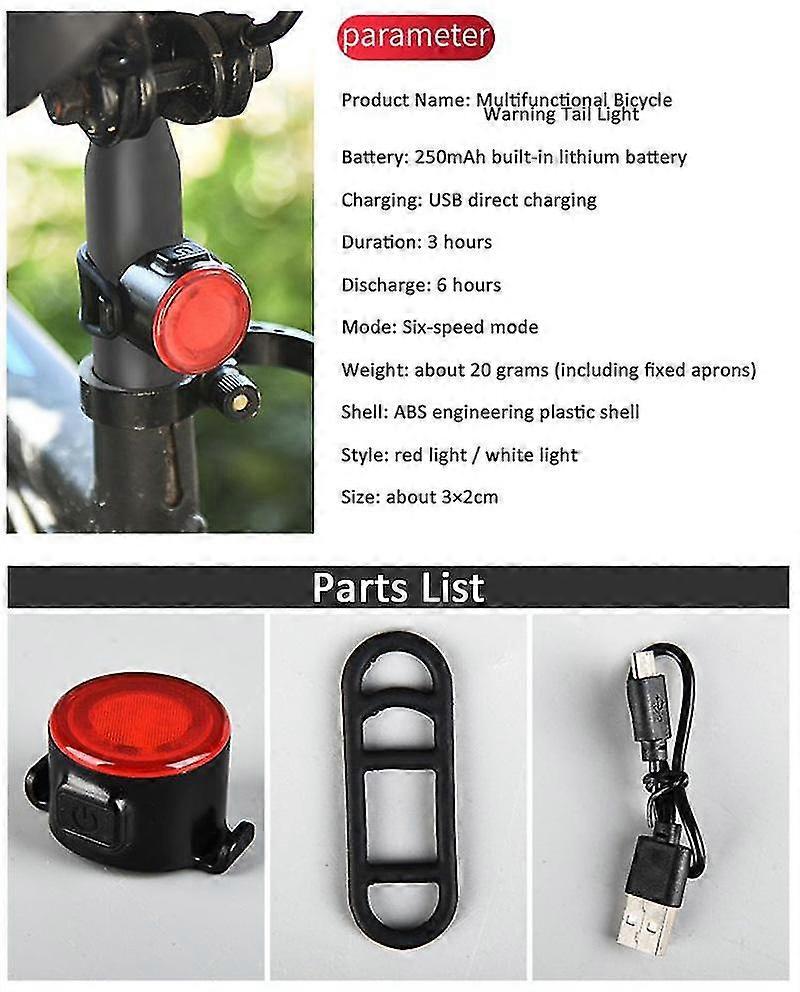 parameter

Product Name: Multifunctional Bicycle Warning Tail Light

Battery: 250mAh built-in lithium battery

Charging: USB direct charging

Duration: 3 hours

Discharge: 6 hours

Mode: Six-speed mode

Weight: about 20 grams (including fixed aprons)

Shell: ABS engineering plastic shell

Style: red light / white light

Size: about 3×2cm

Parts List