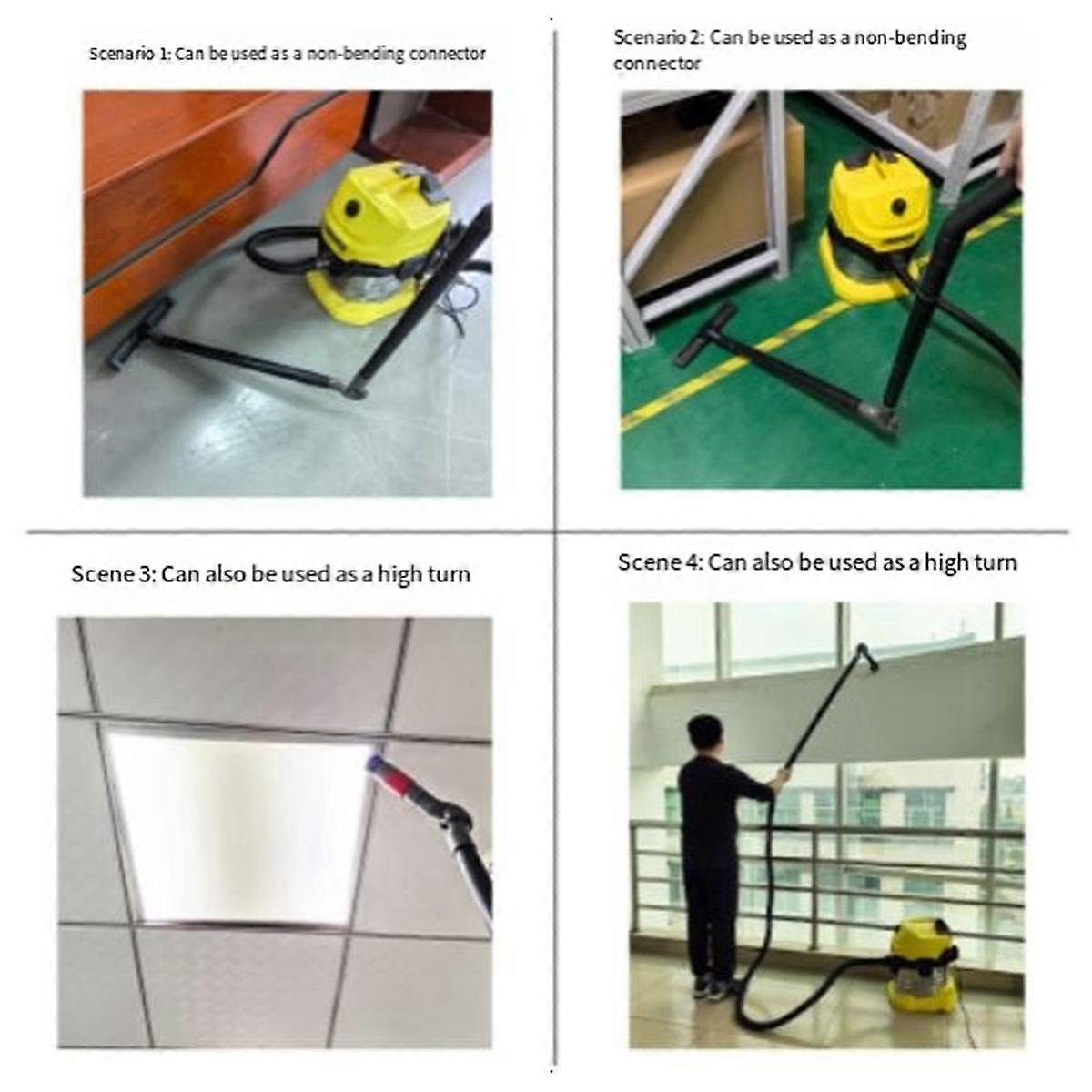 Scenario 1: Can be used as a non-bending connector

Scenario 2: Can be used as a non-bending connector

Scene 3: Can also be used as a high turn

Scene 4: Can also be used as a high turn